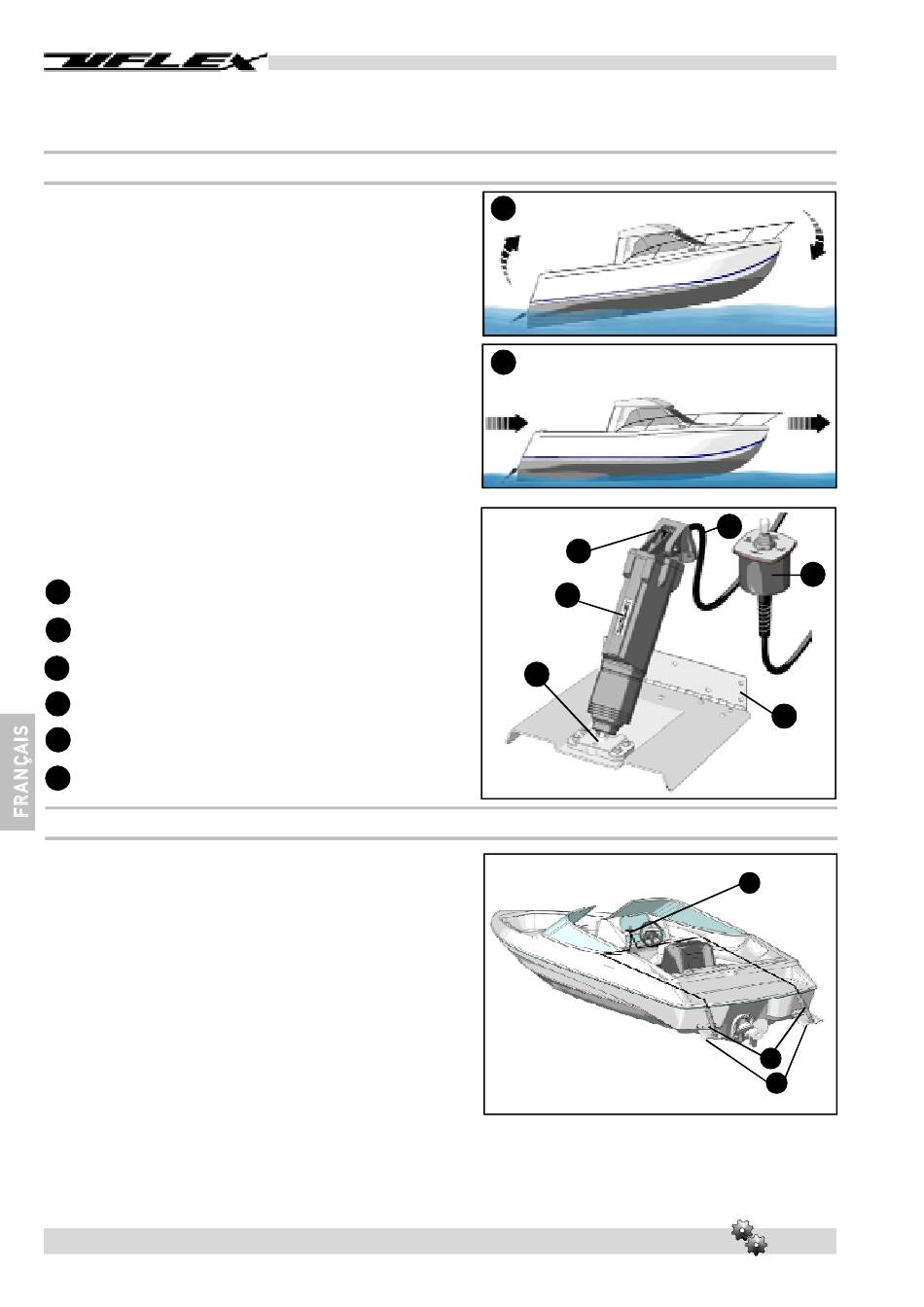 UFLEX

FRANÇAIS