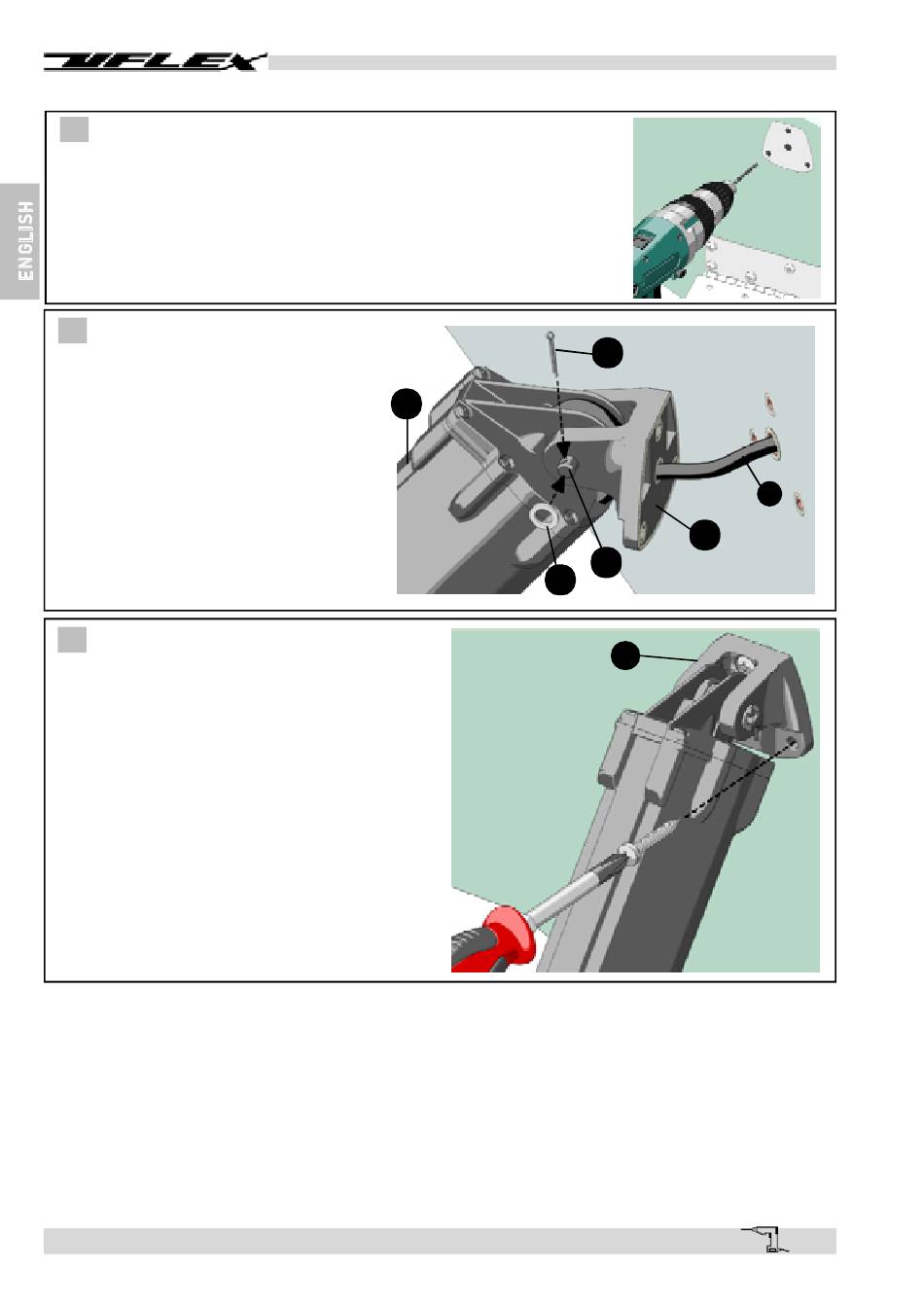 UFLEX

ENGLISH