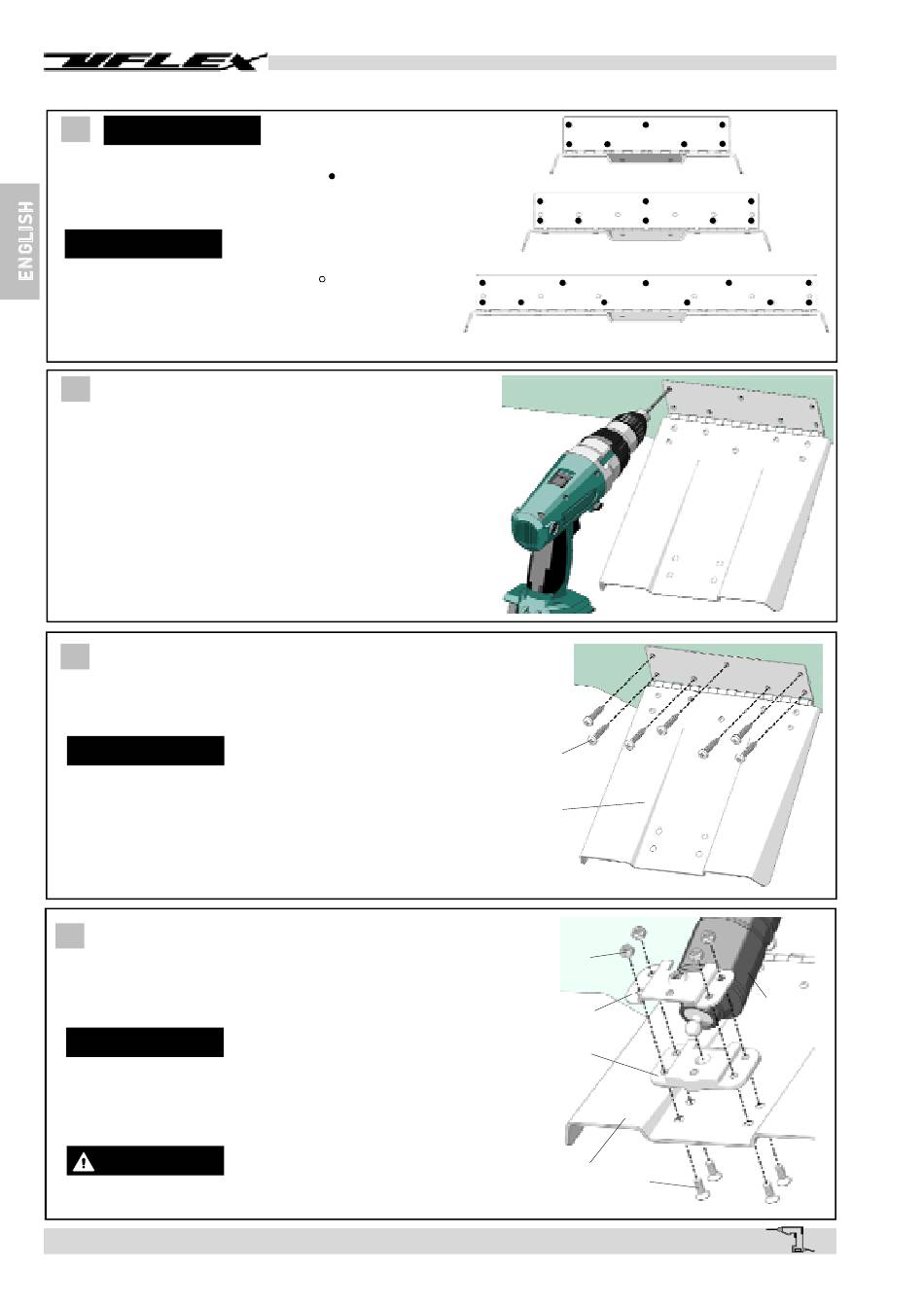 UFLEX

ENGLISH