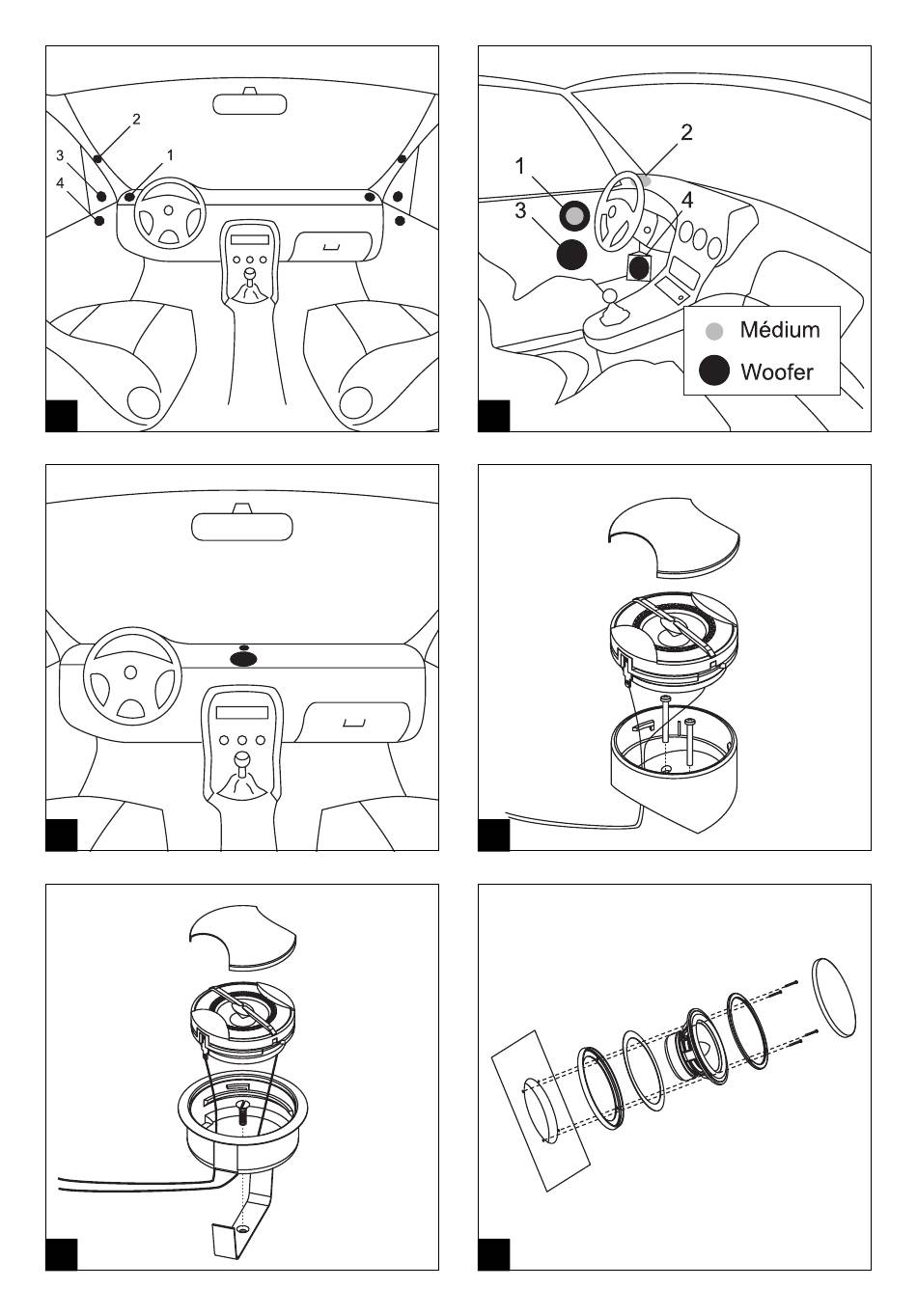 2
3
1
4

2
1
3
4
Médium
Woofer