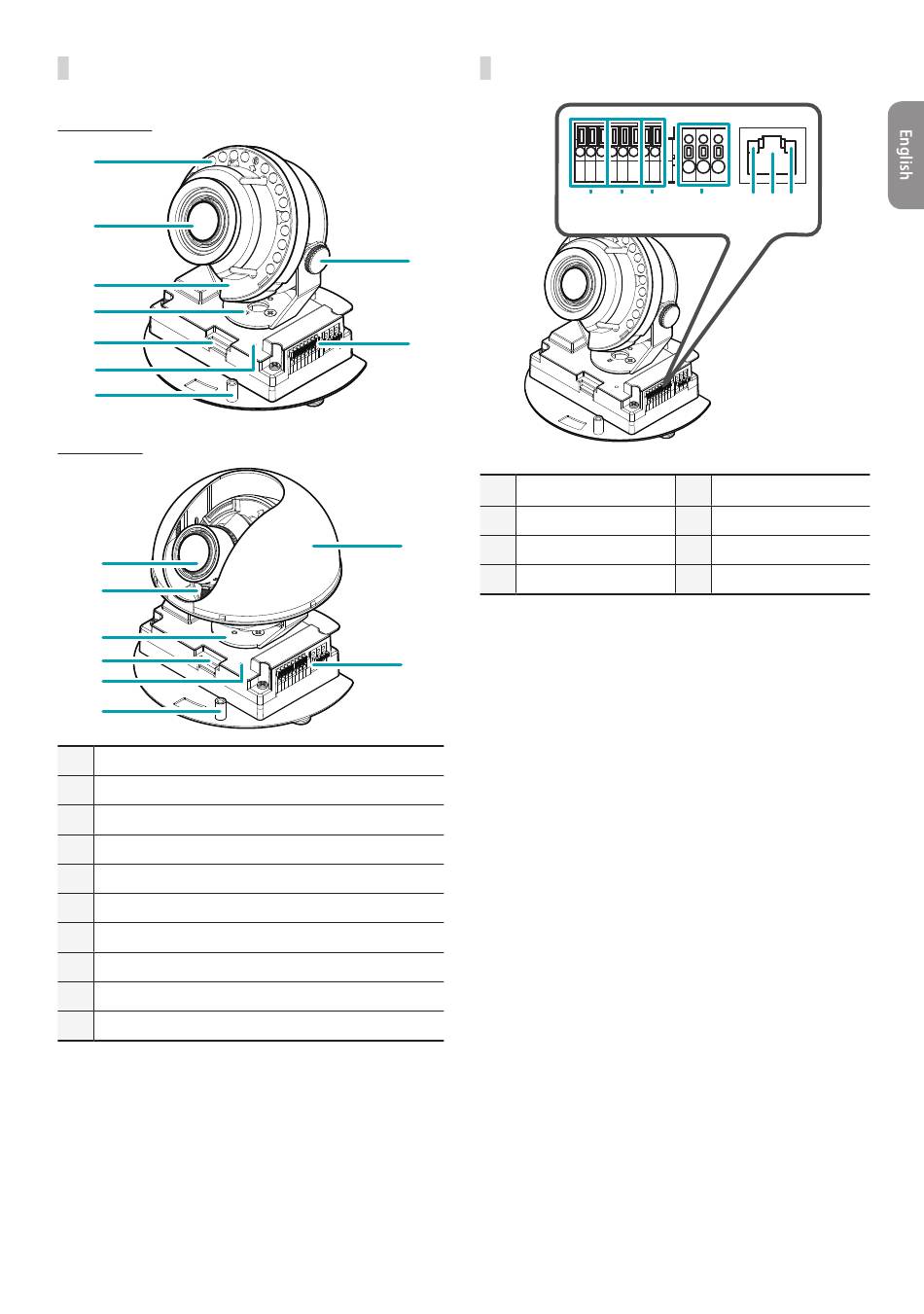 English