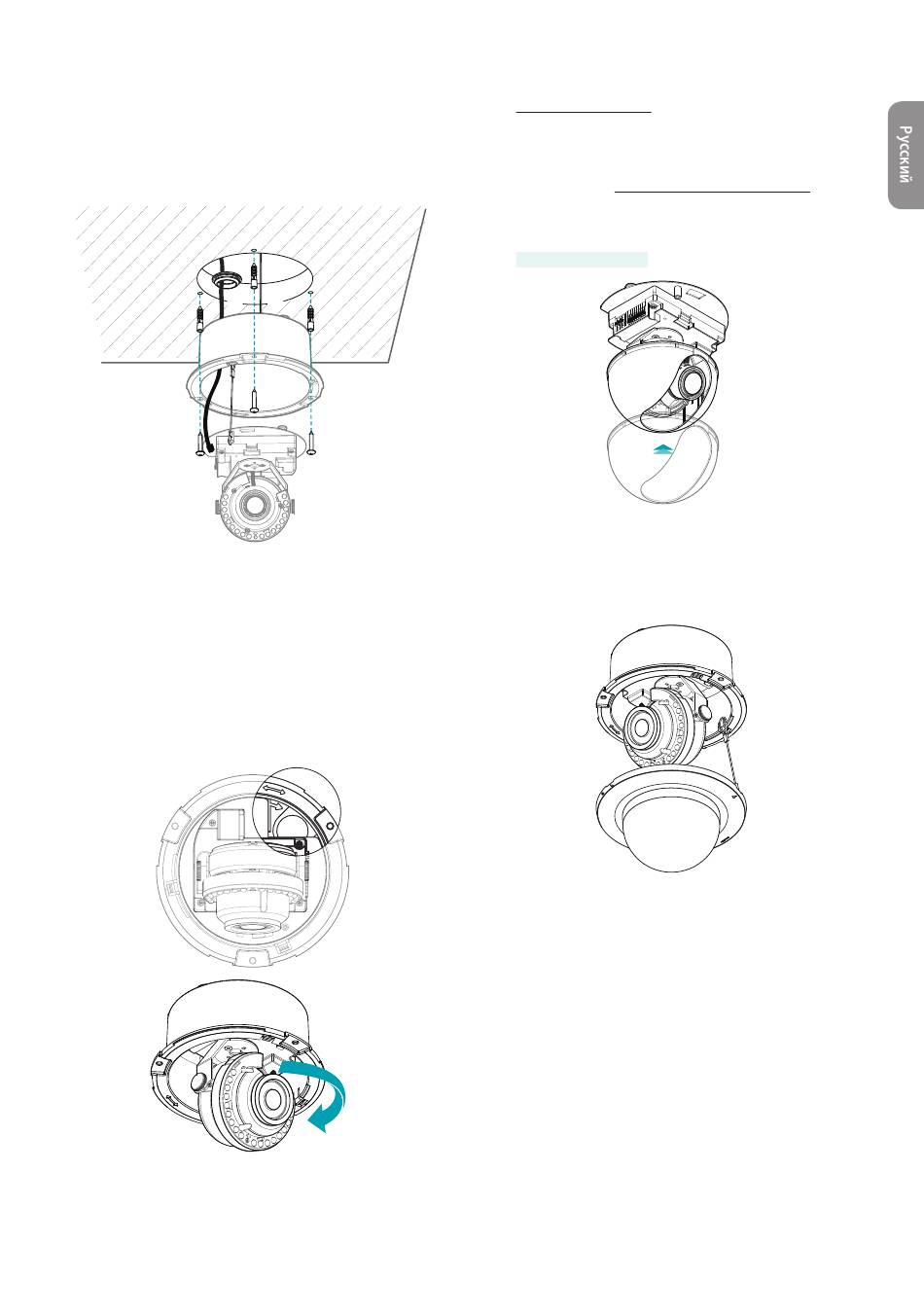 Русский