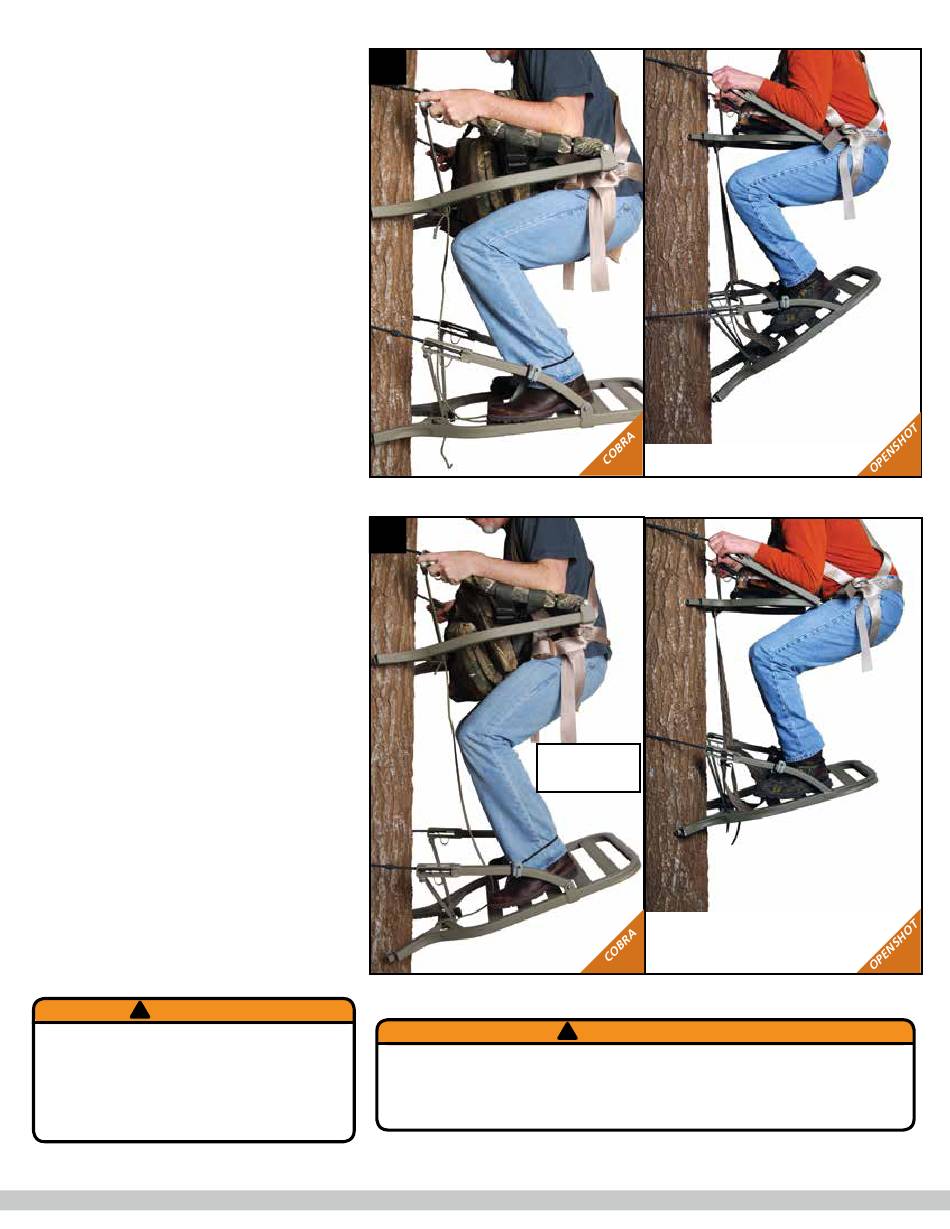 COBRA

OPENSHOT

COBRA

OPENSHOT