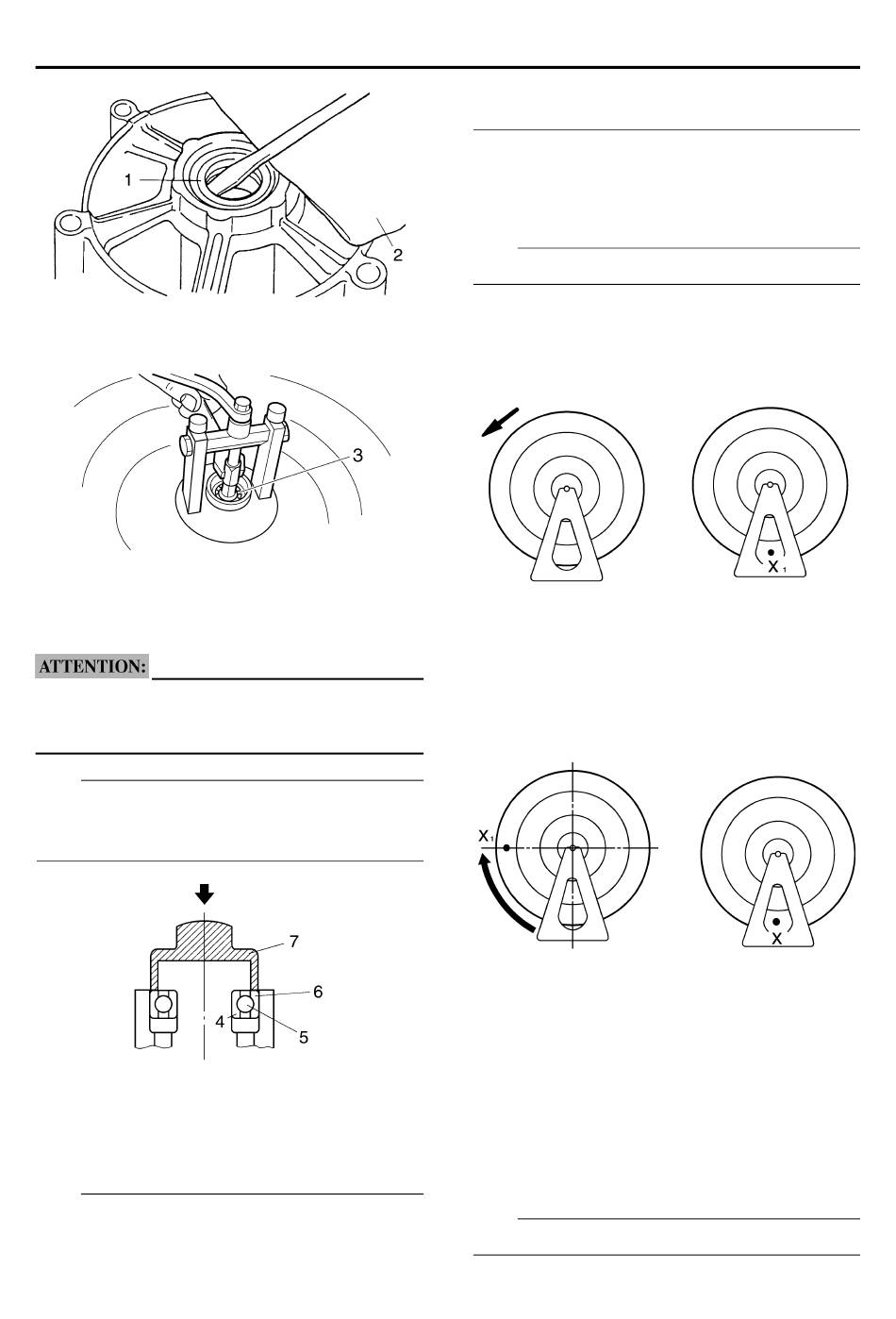 1

2

3

ATTENTION:

7

6

4

5

$X_1$

$X_1$

X