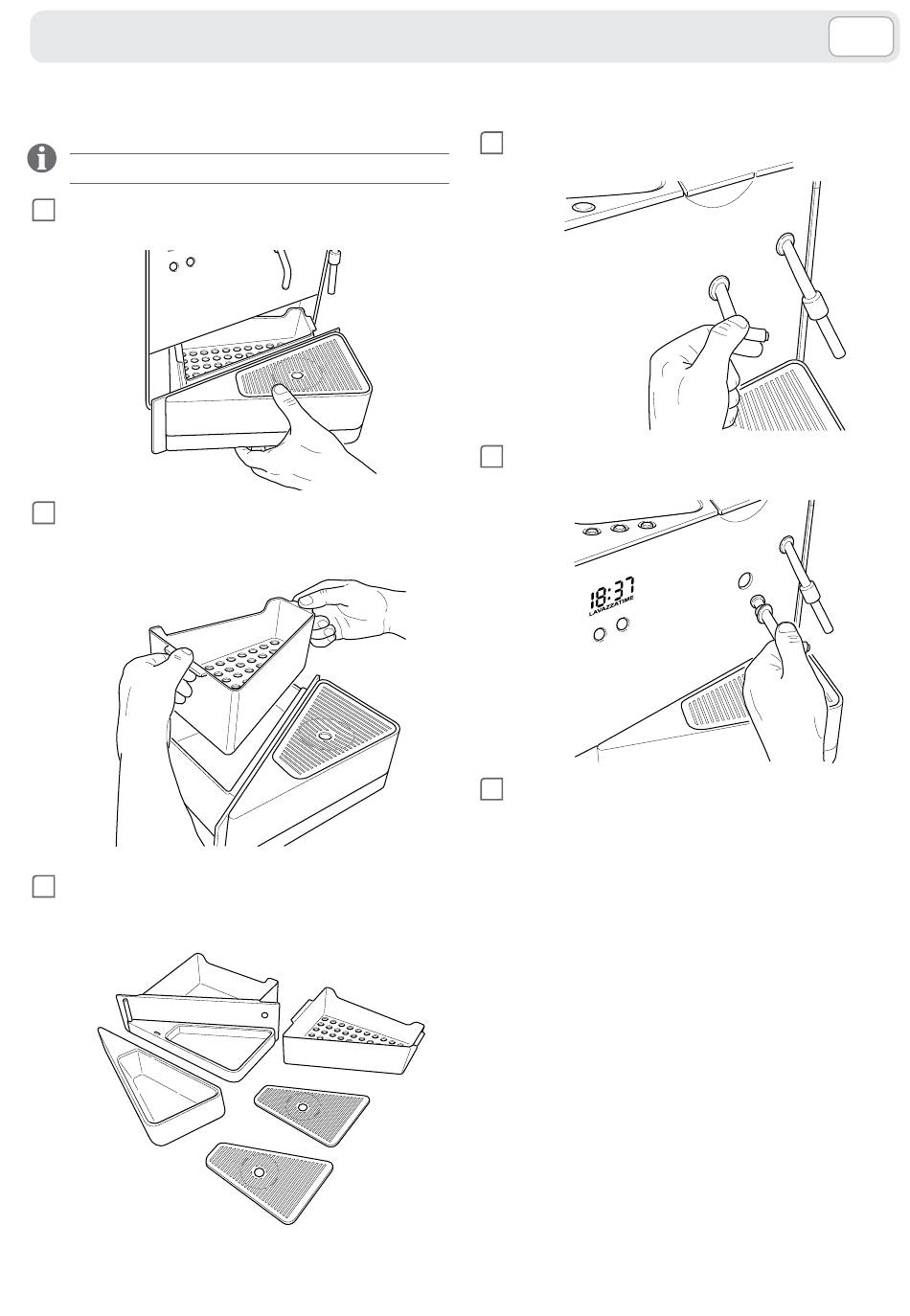 18:37
LAVAZZATIME