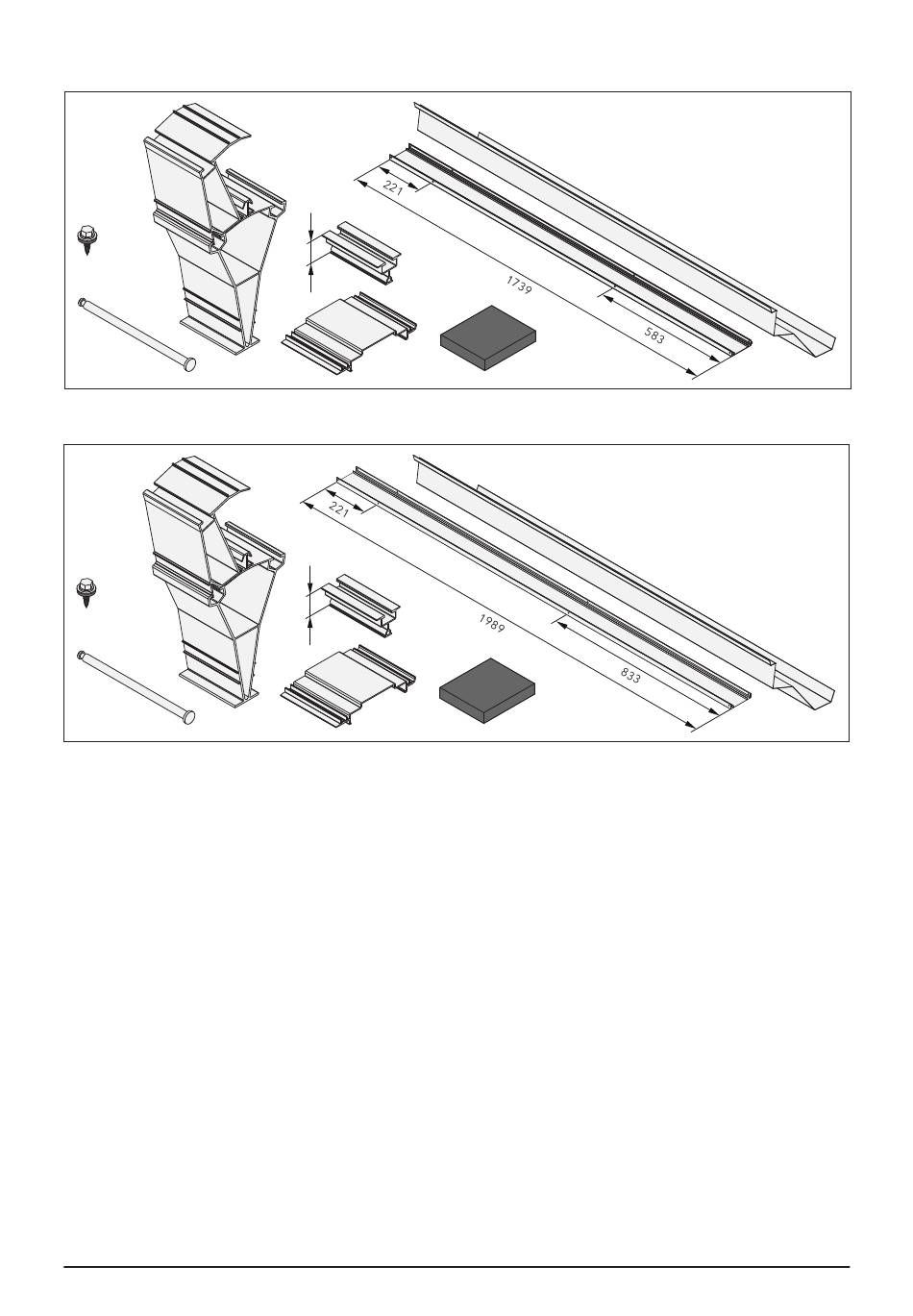 221

1739

583

221

1989

833