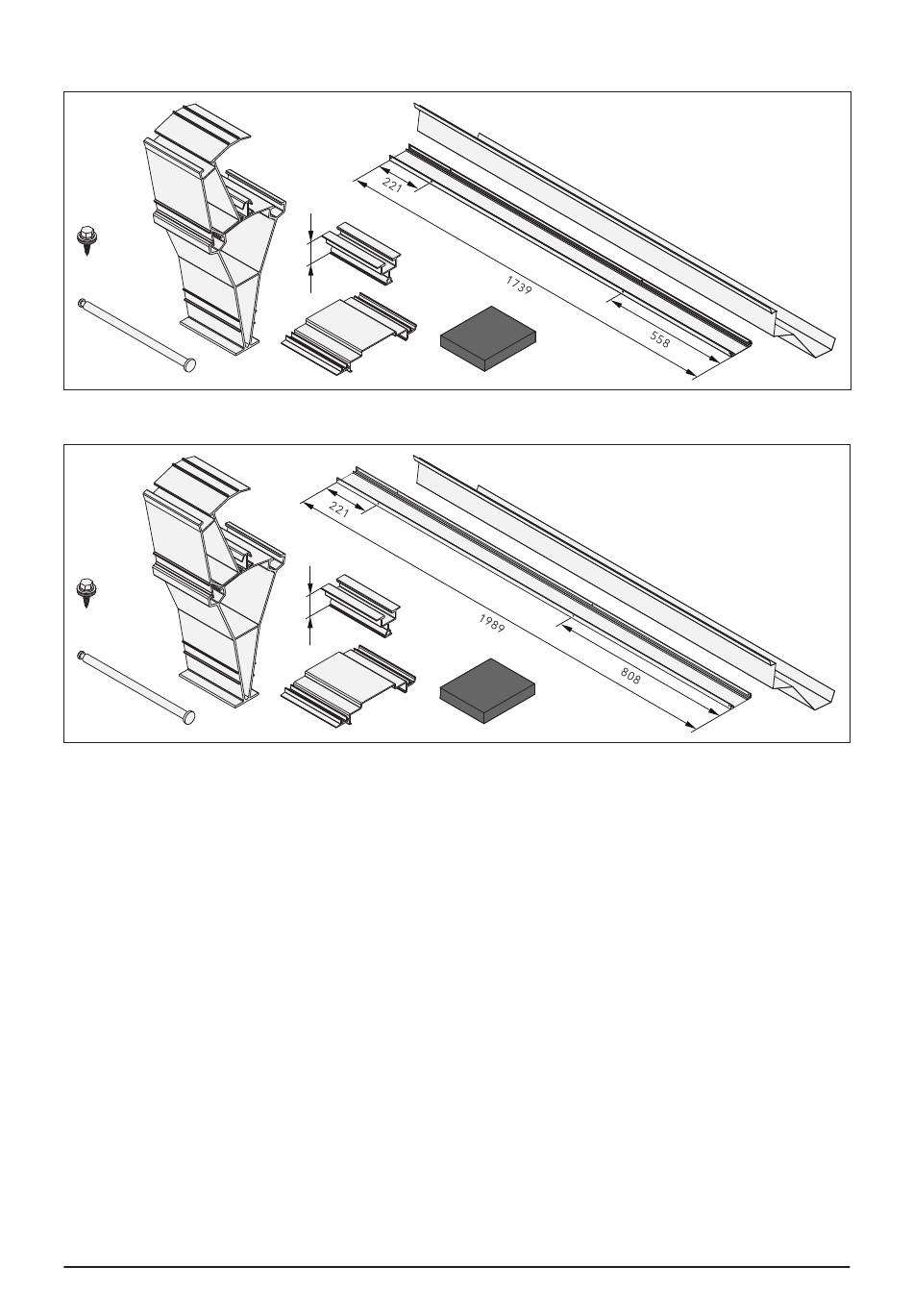 221

1739

558

221

1989

808