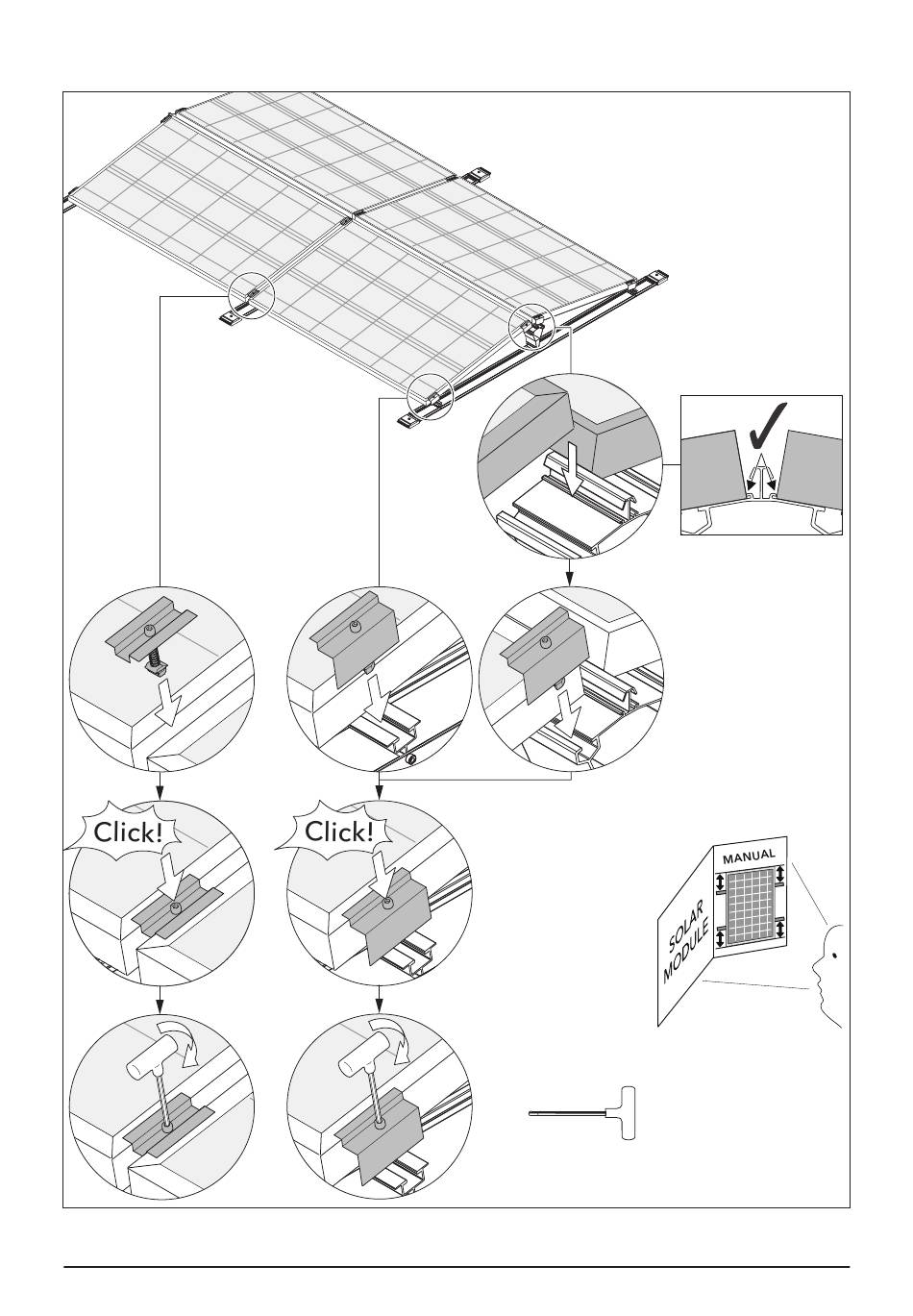 Click!

Click!

MANUAL

SOLAR MODULE