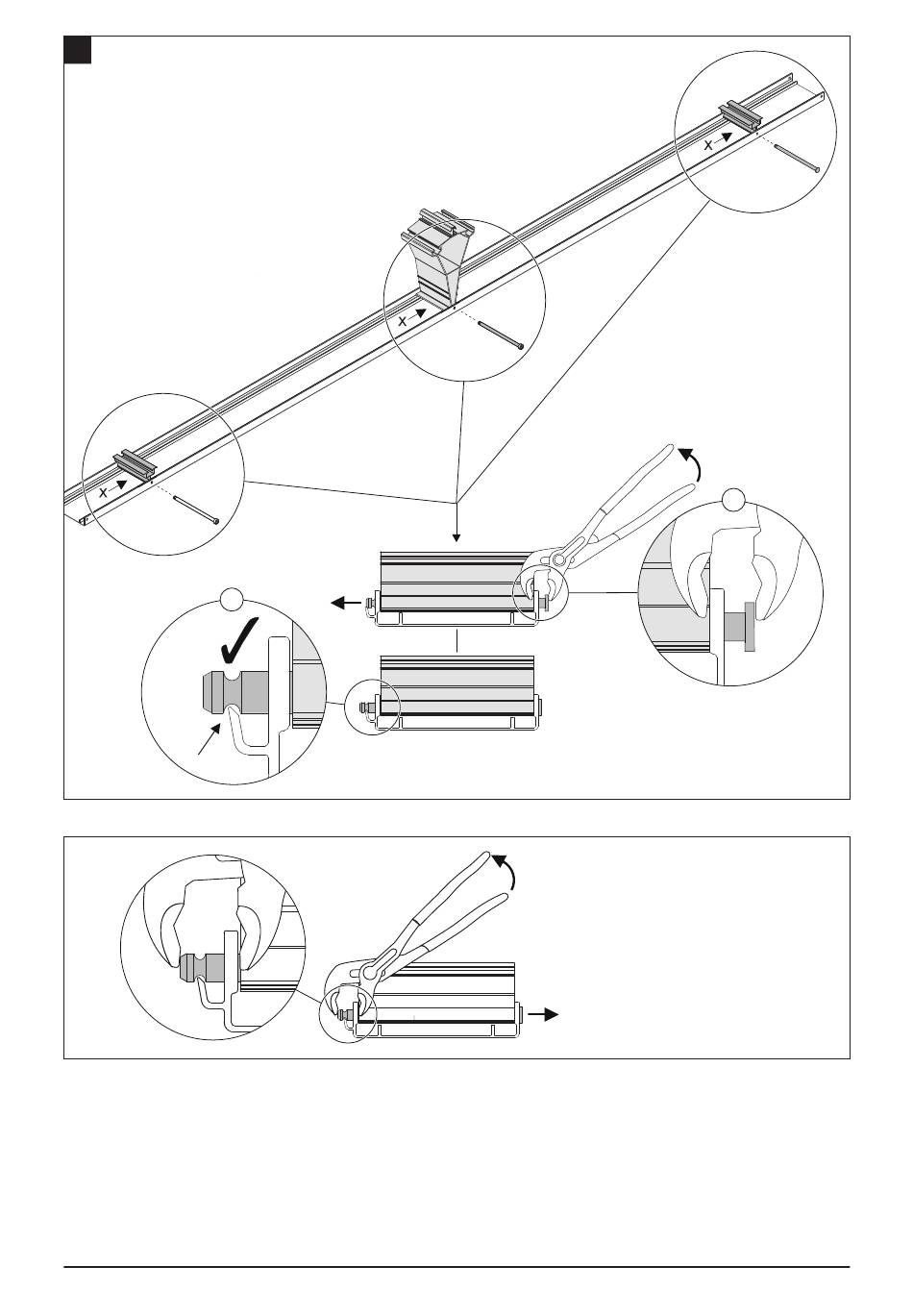 X

X

X