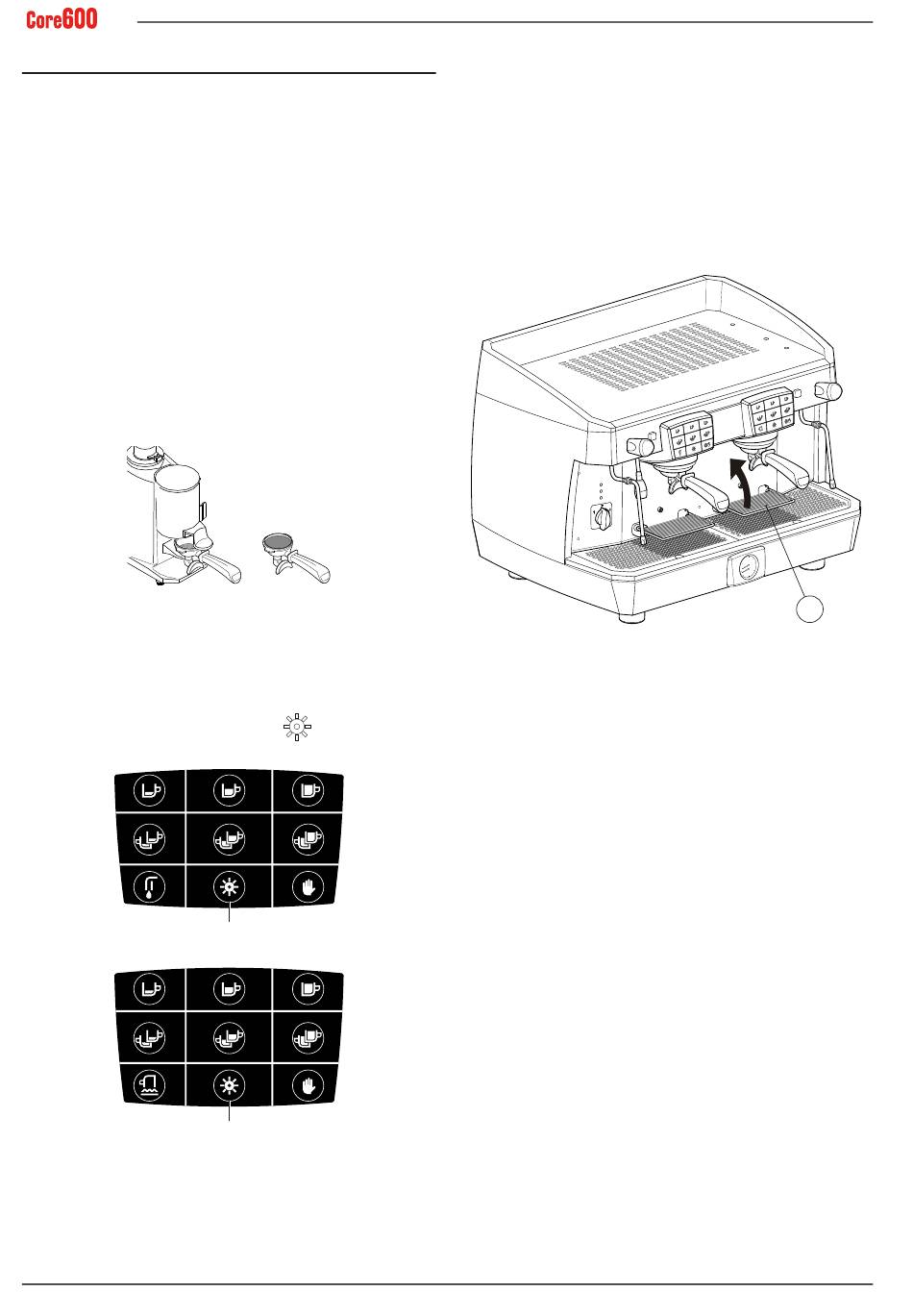 Core600