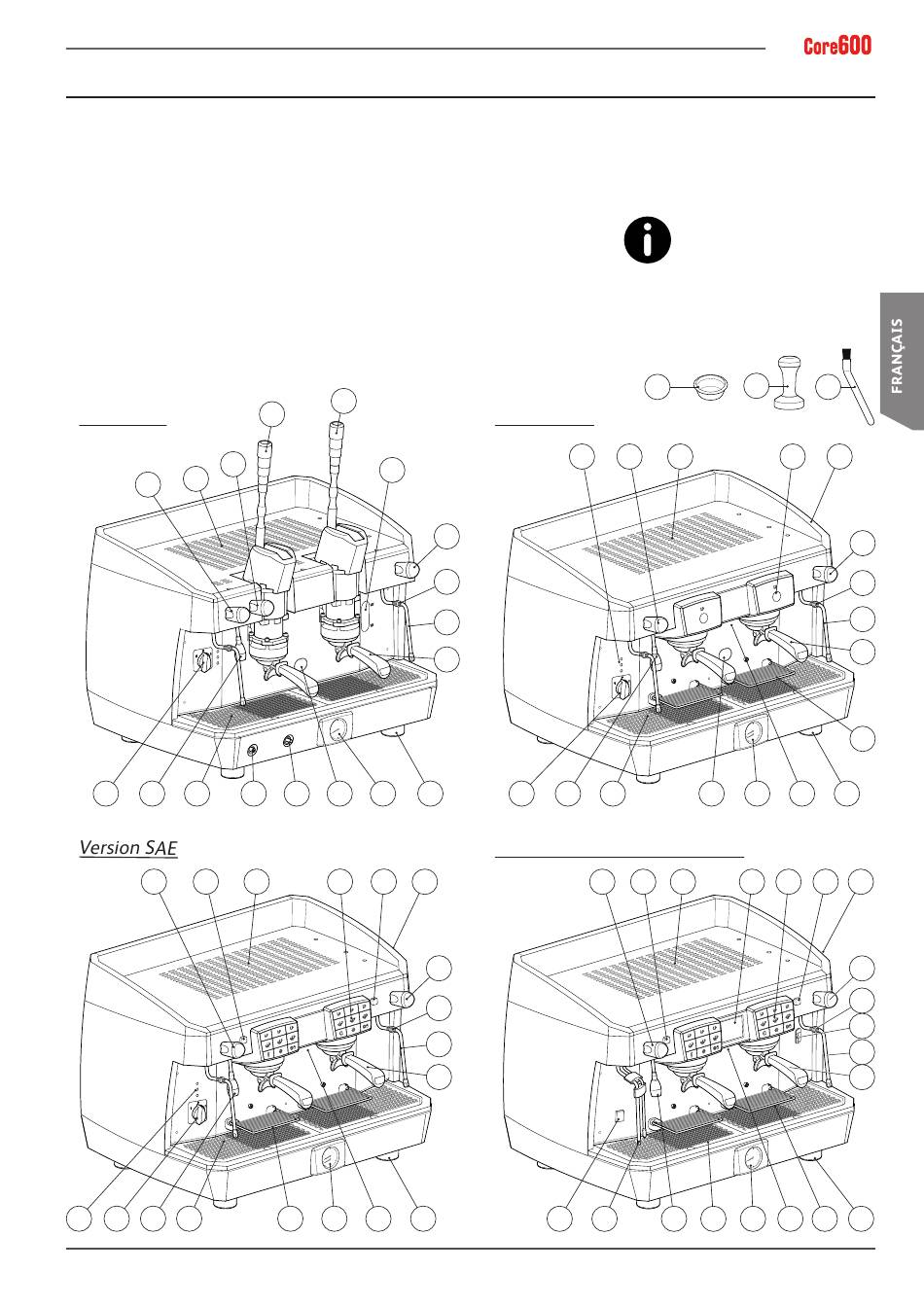 Core600

FRANÇAIS

Version SAE