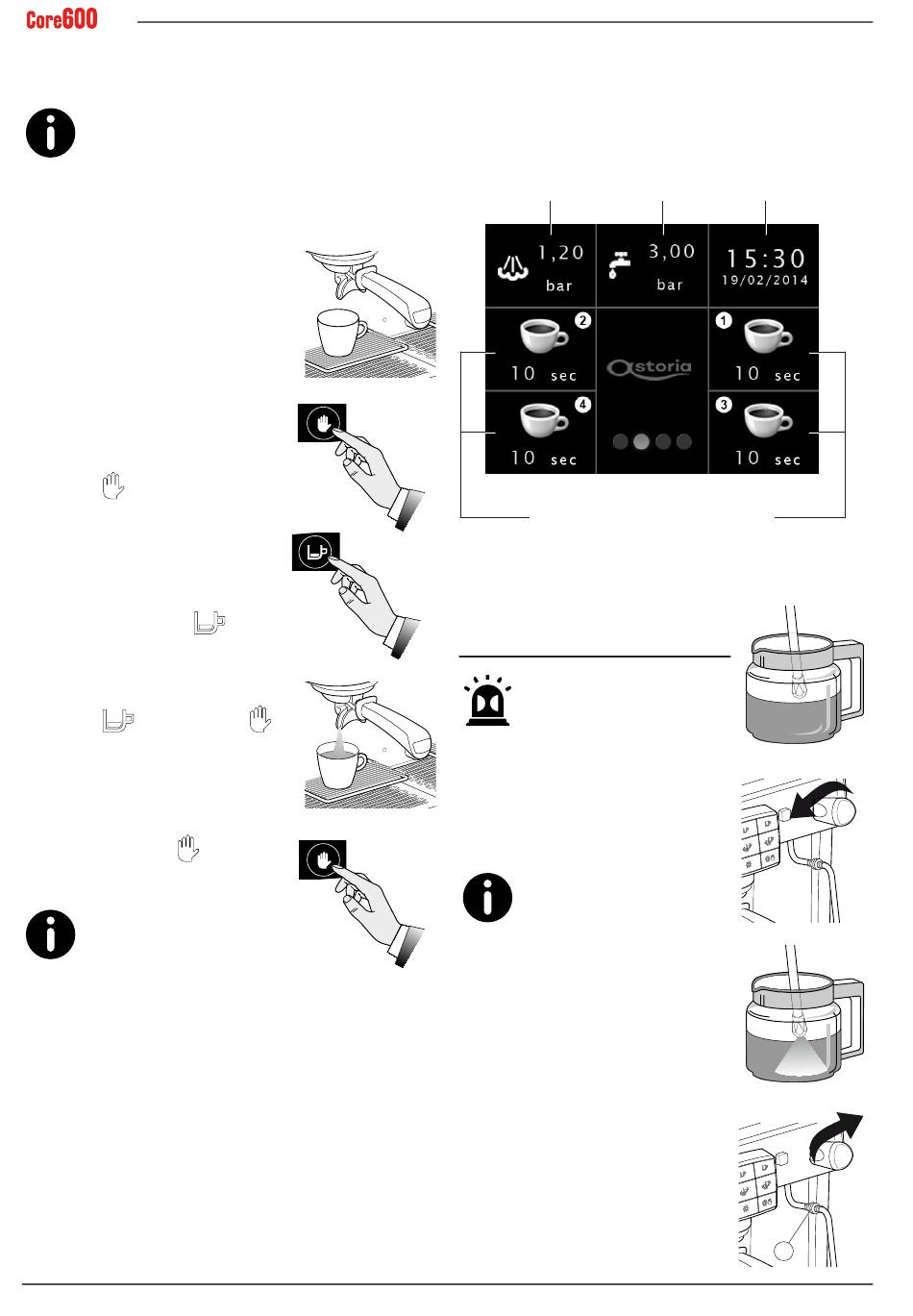 Core600

1,20
bar

3,00
bar

15:30
19/02/2014

2
10 sec

1
10 sec

4
10 sec

3
10 sec

astoria