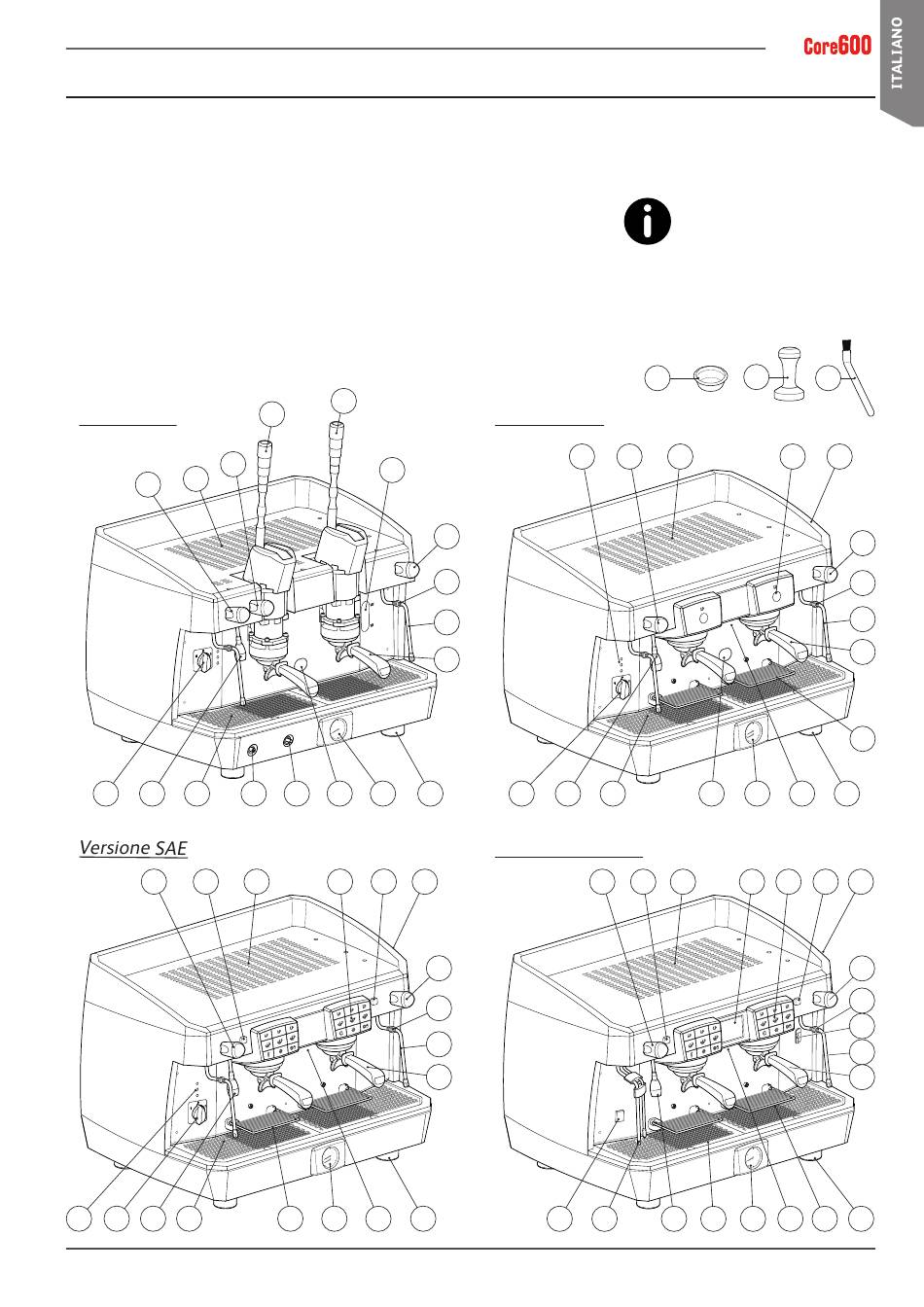 Core600

ITALIANO

Versione SAE