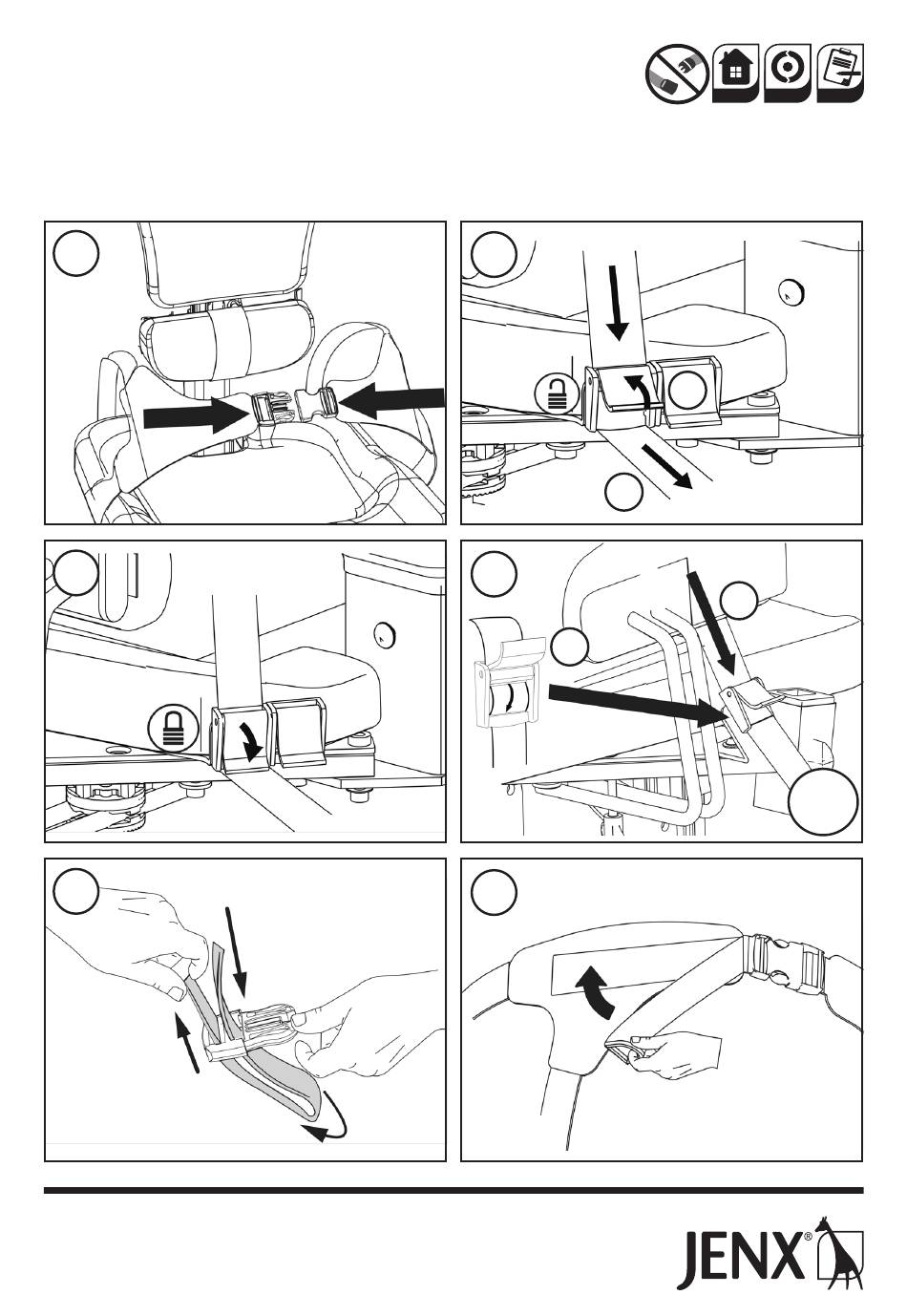 JENX®