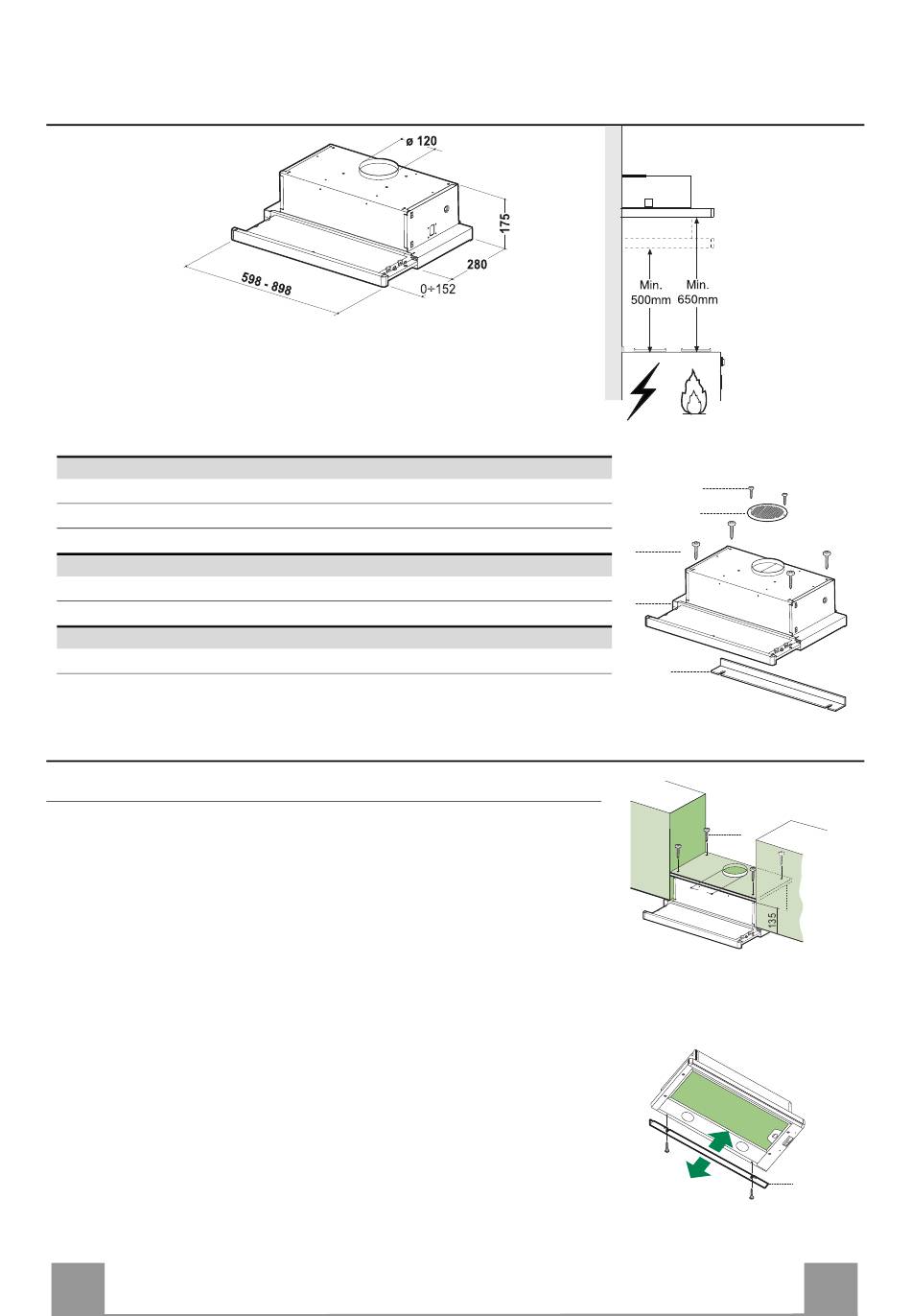 ø 120

175

280

598 - 898

0÷152

Min. 500mm

Min. 650mm

135