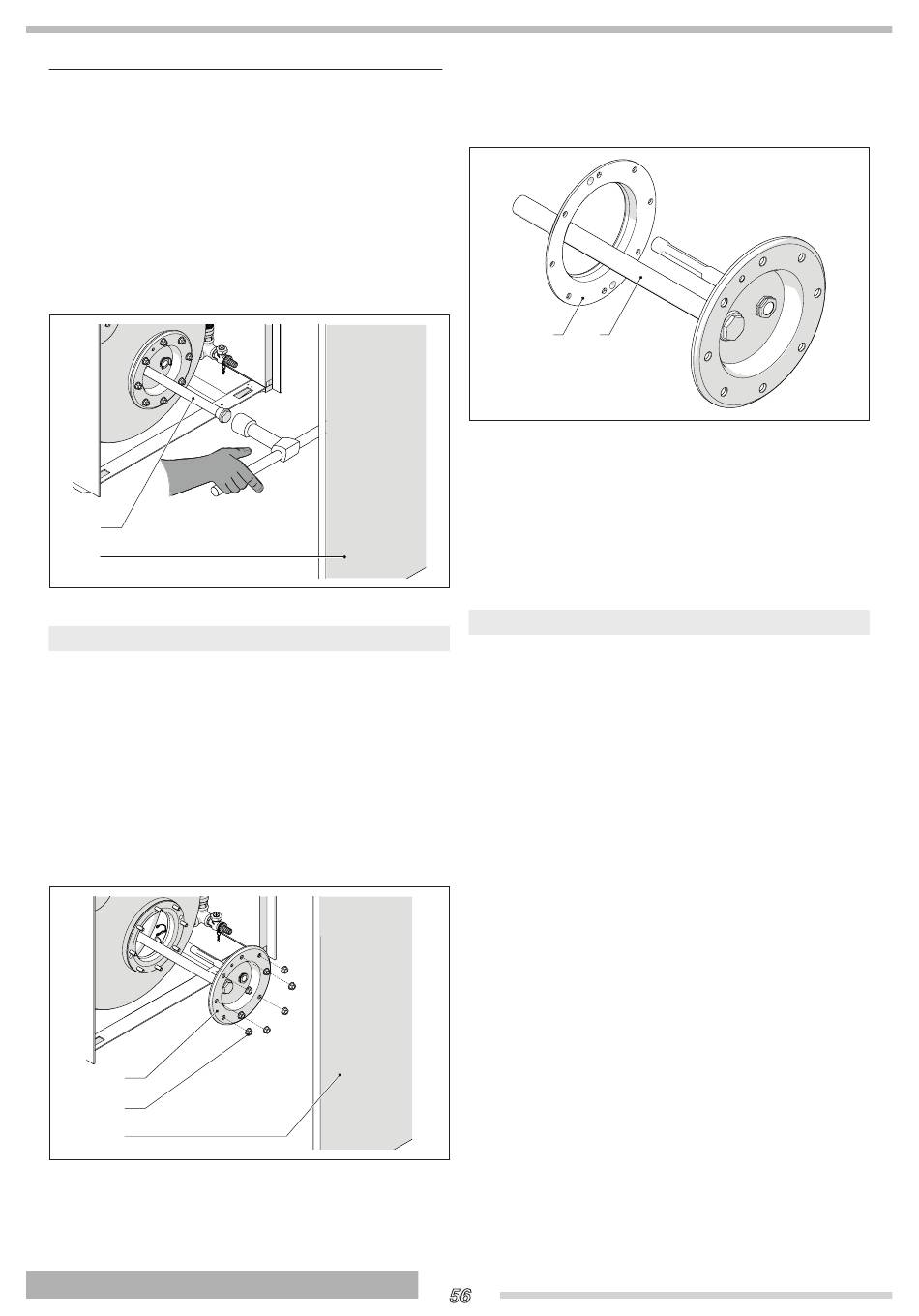 56