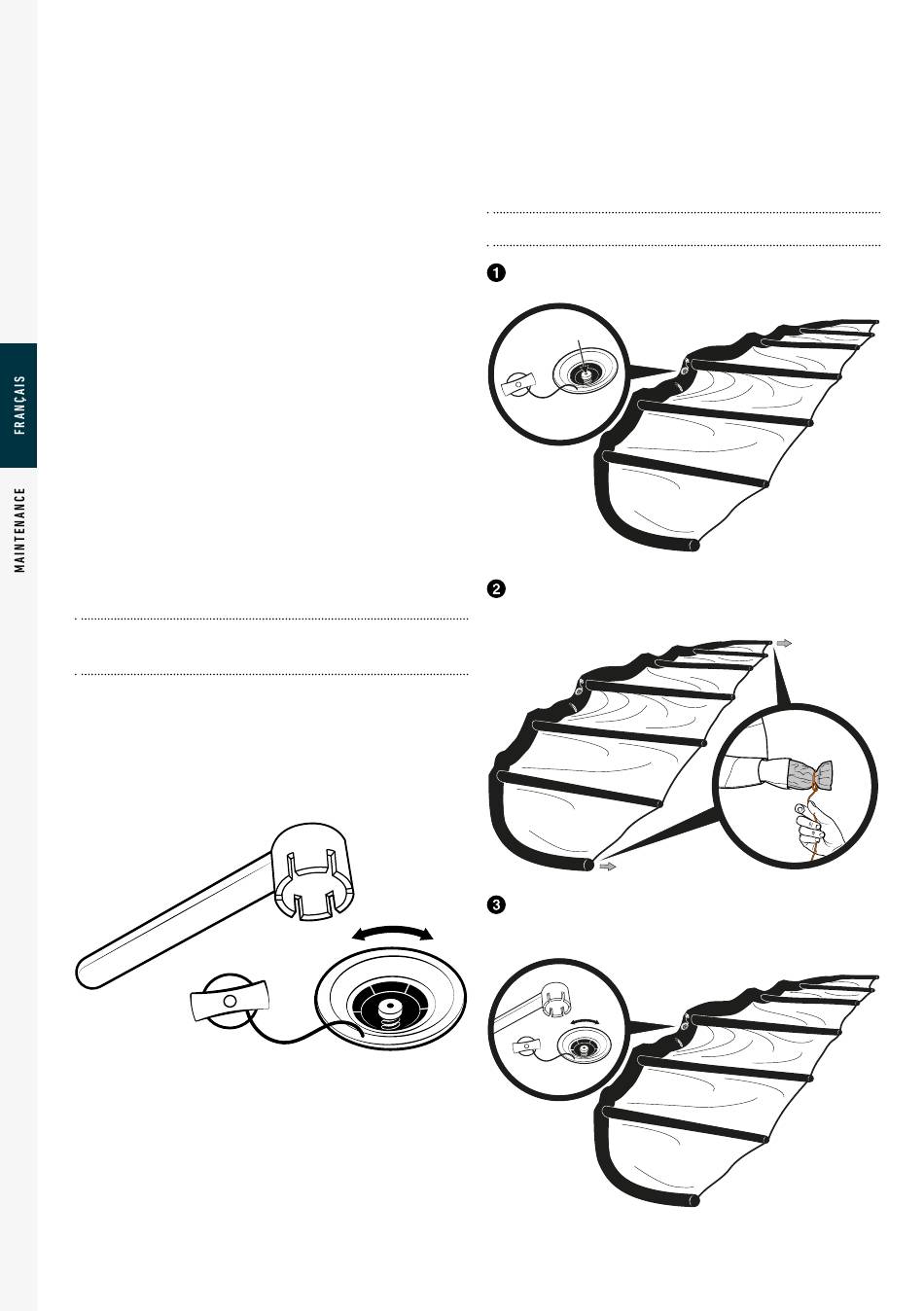 FRANÇAIS

MAINTENANCE

1

2

3