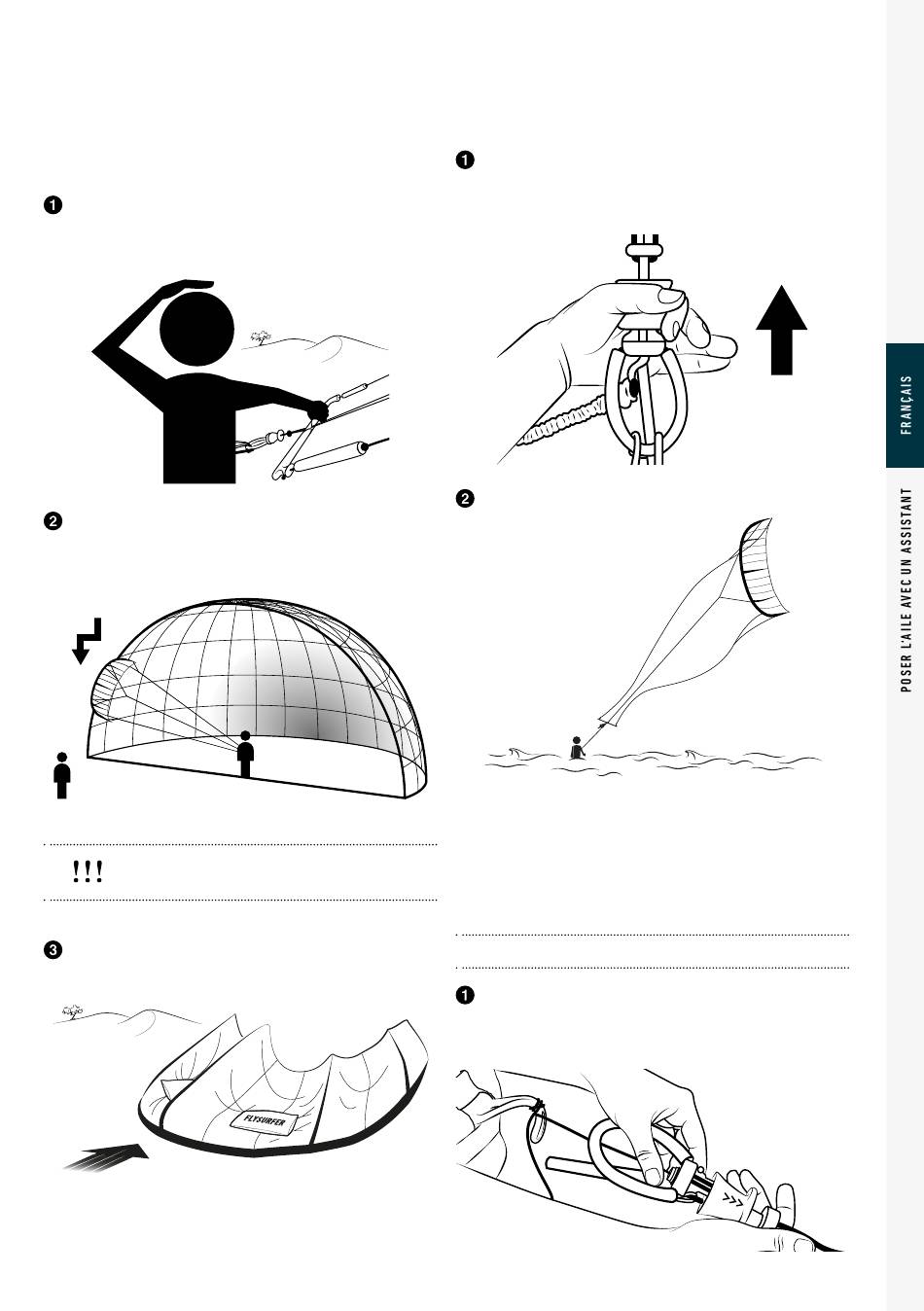 1

2

!!!

3

FLYSURFER

1

2

1

FRANÇAIS

POSER L'AILE AVEC UN ASSISTANT