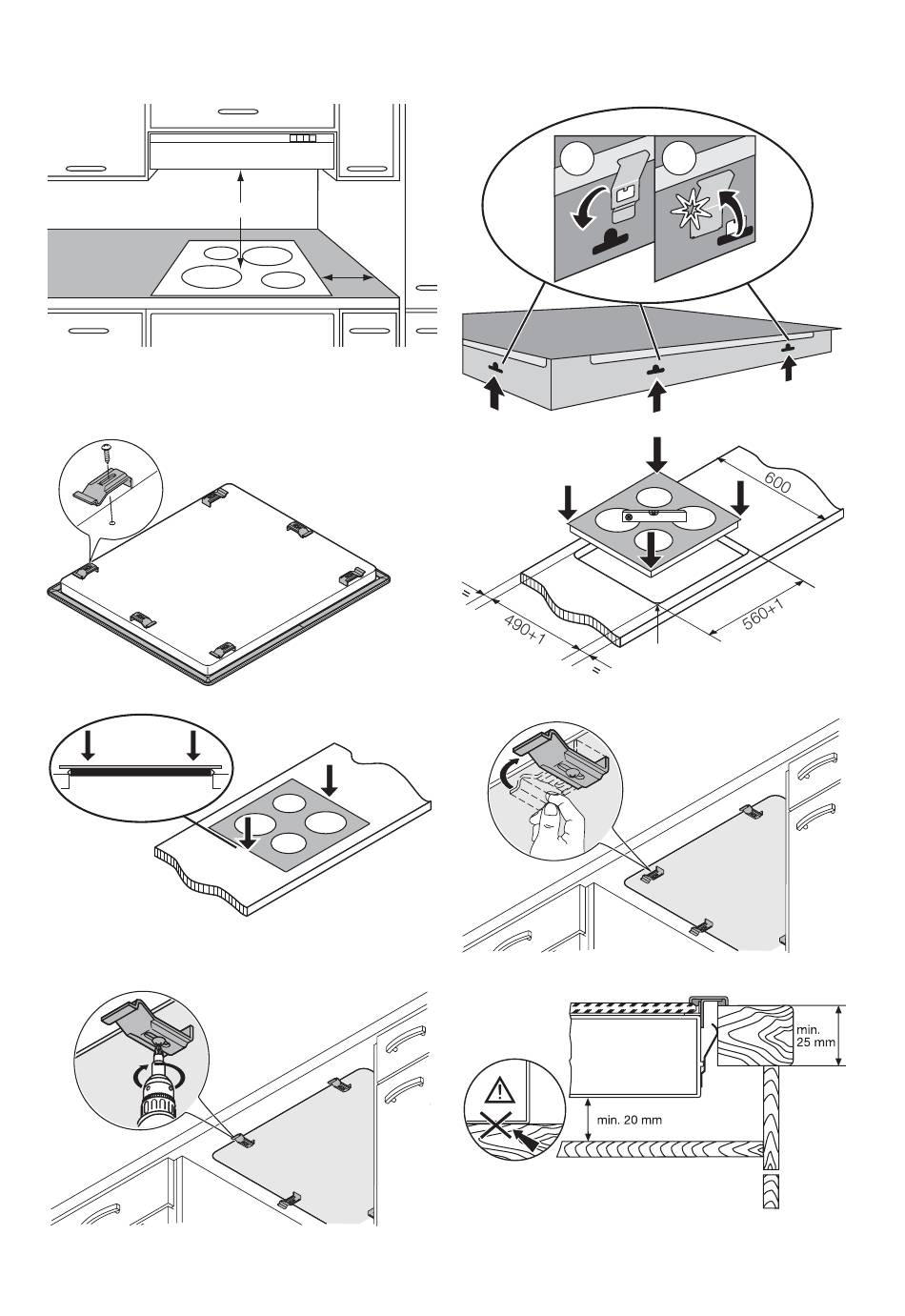 600

=

490+1

560+1

=

min. 25 mm

min. 20 mm