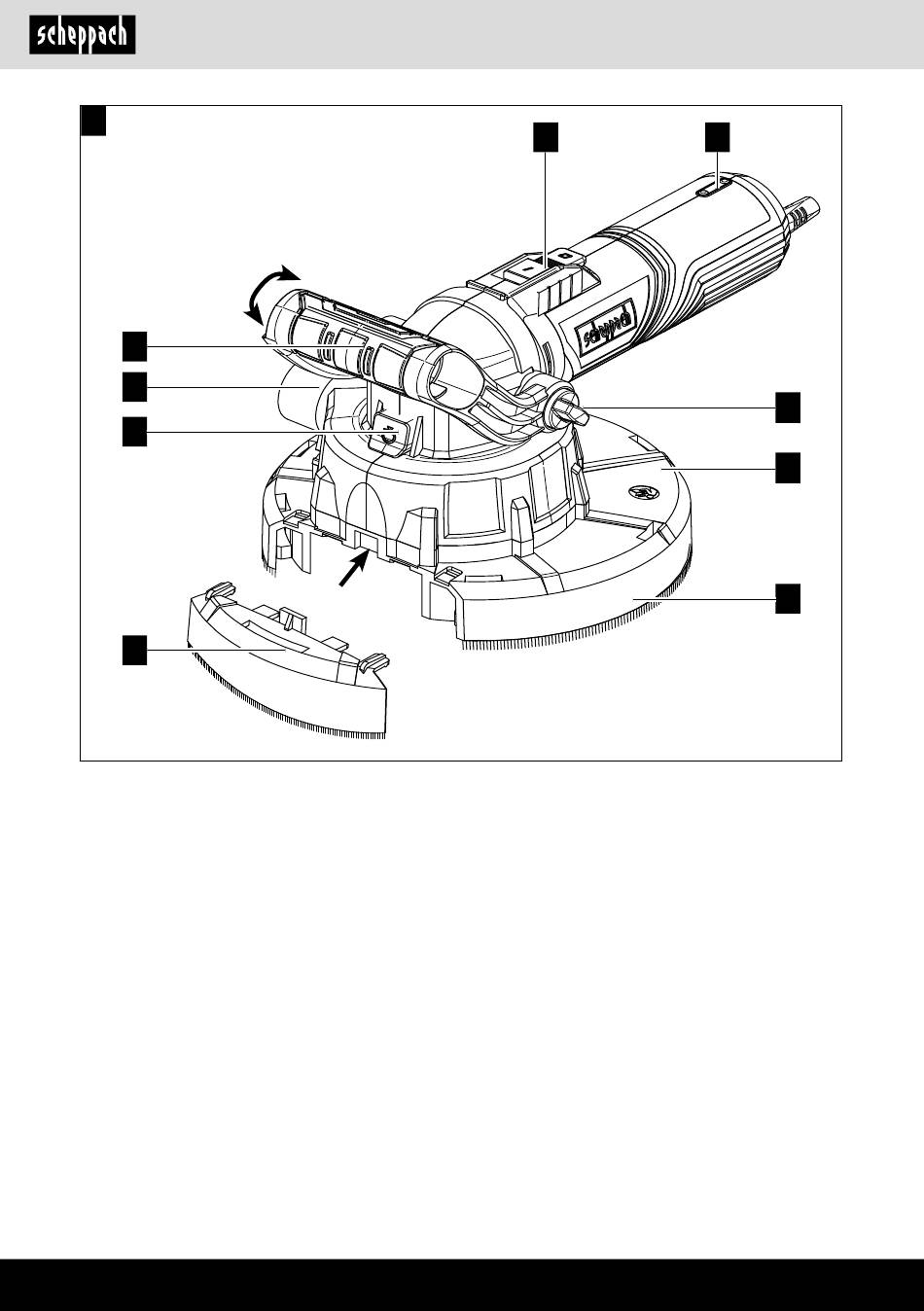 scheppach

scheppach