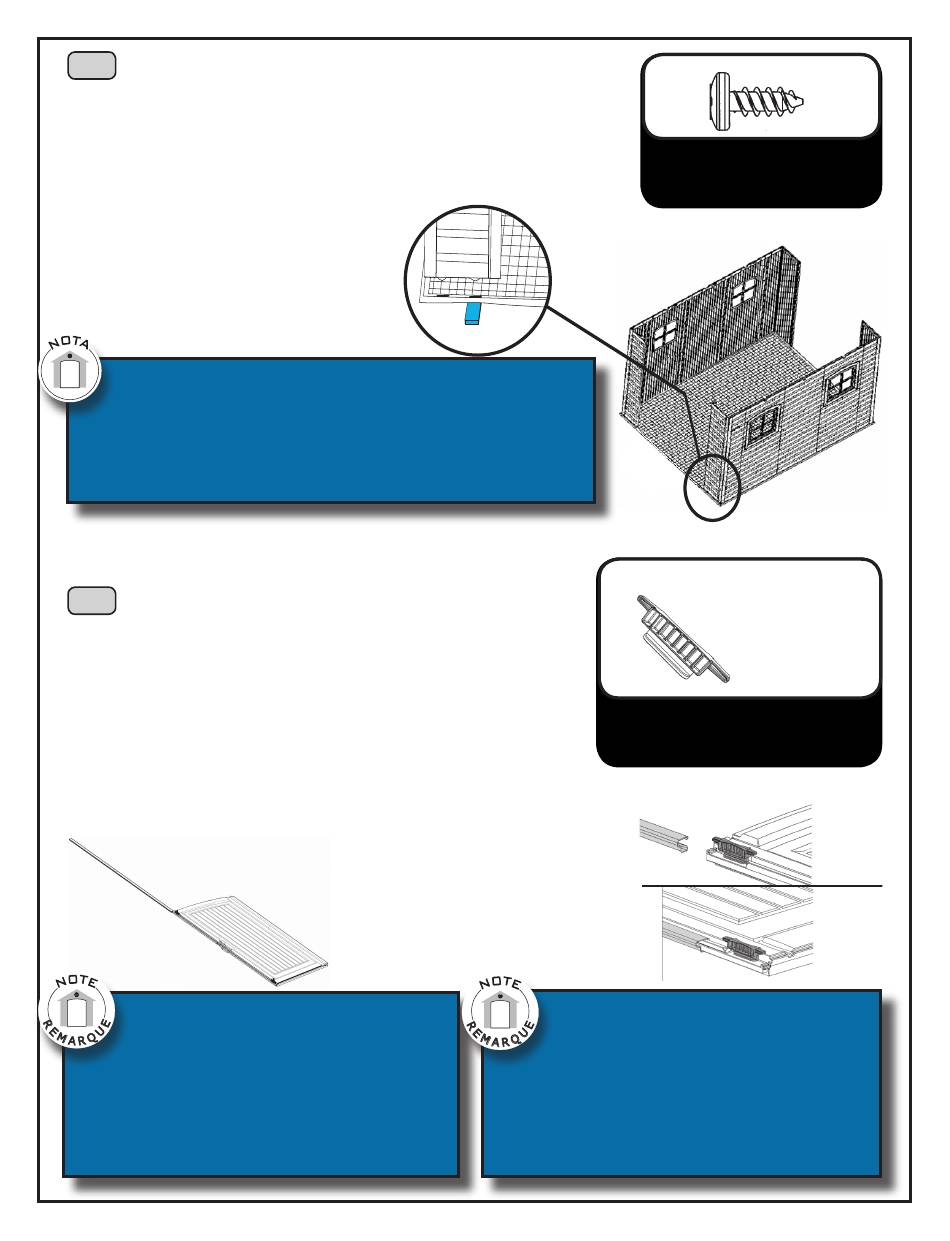 NOTA

NOTE
REMARQUE

NOTE
REMARQUE