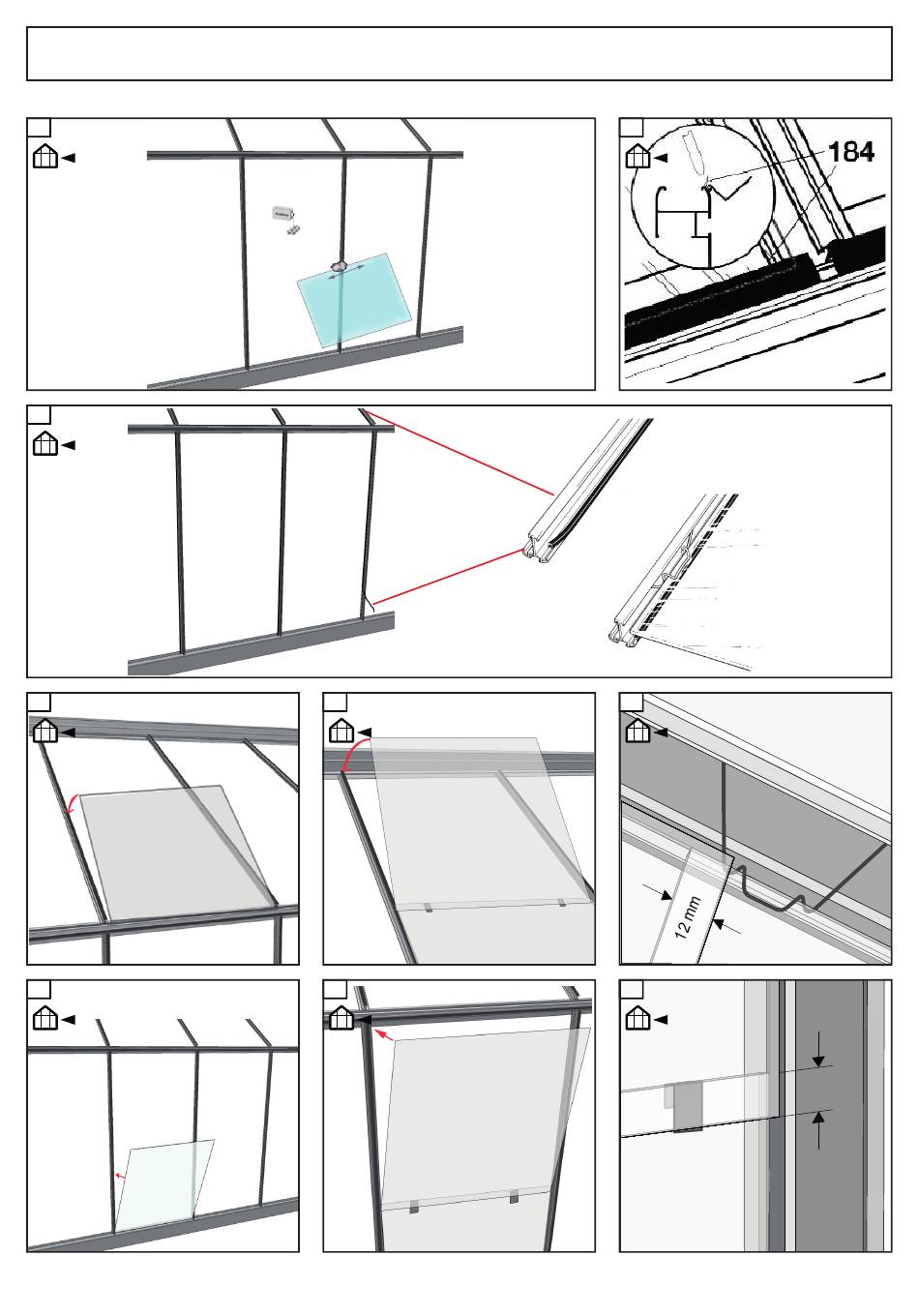 184

12 mm