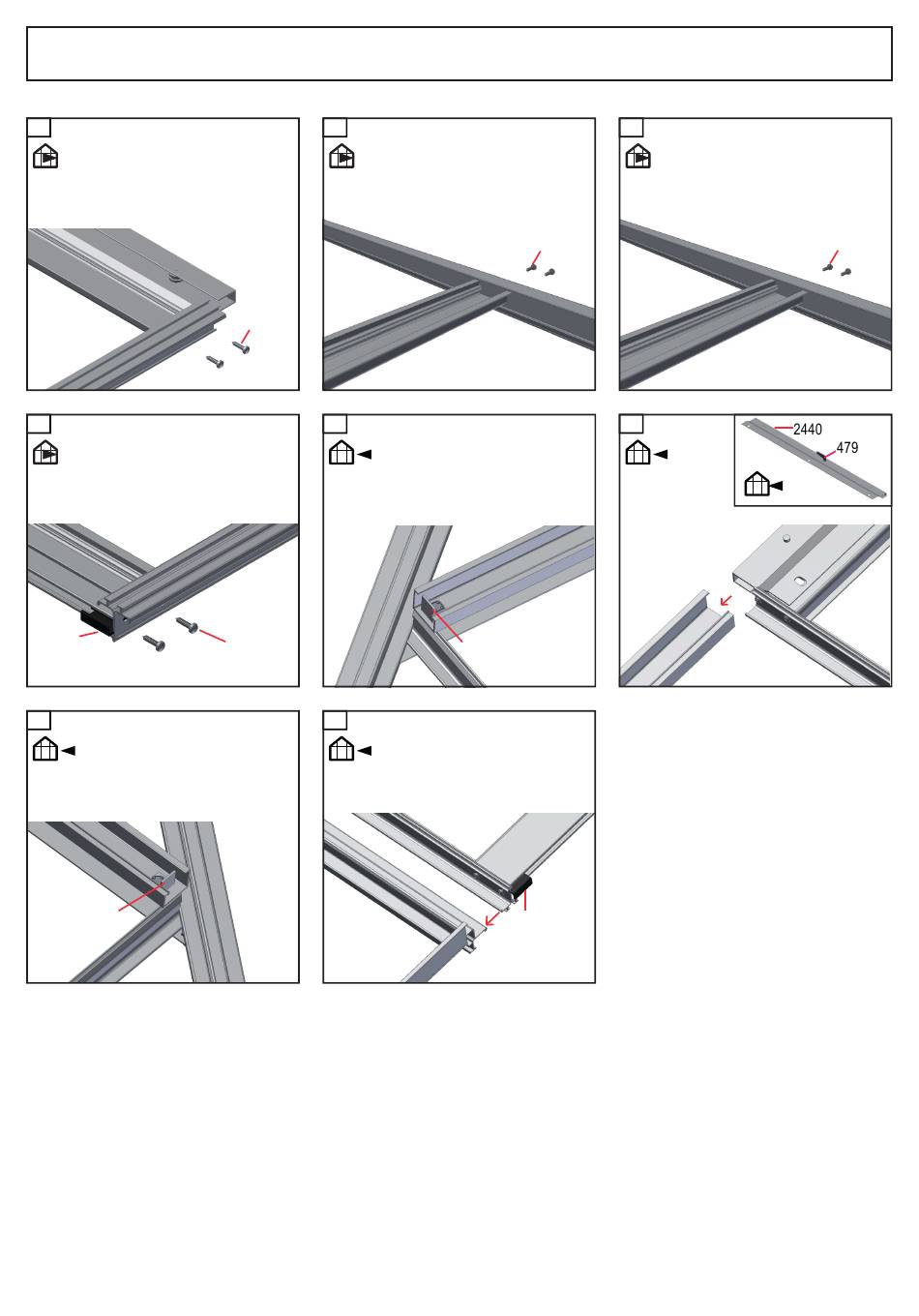 2440
479