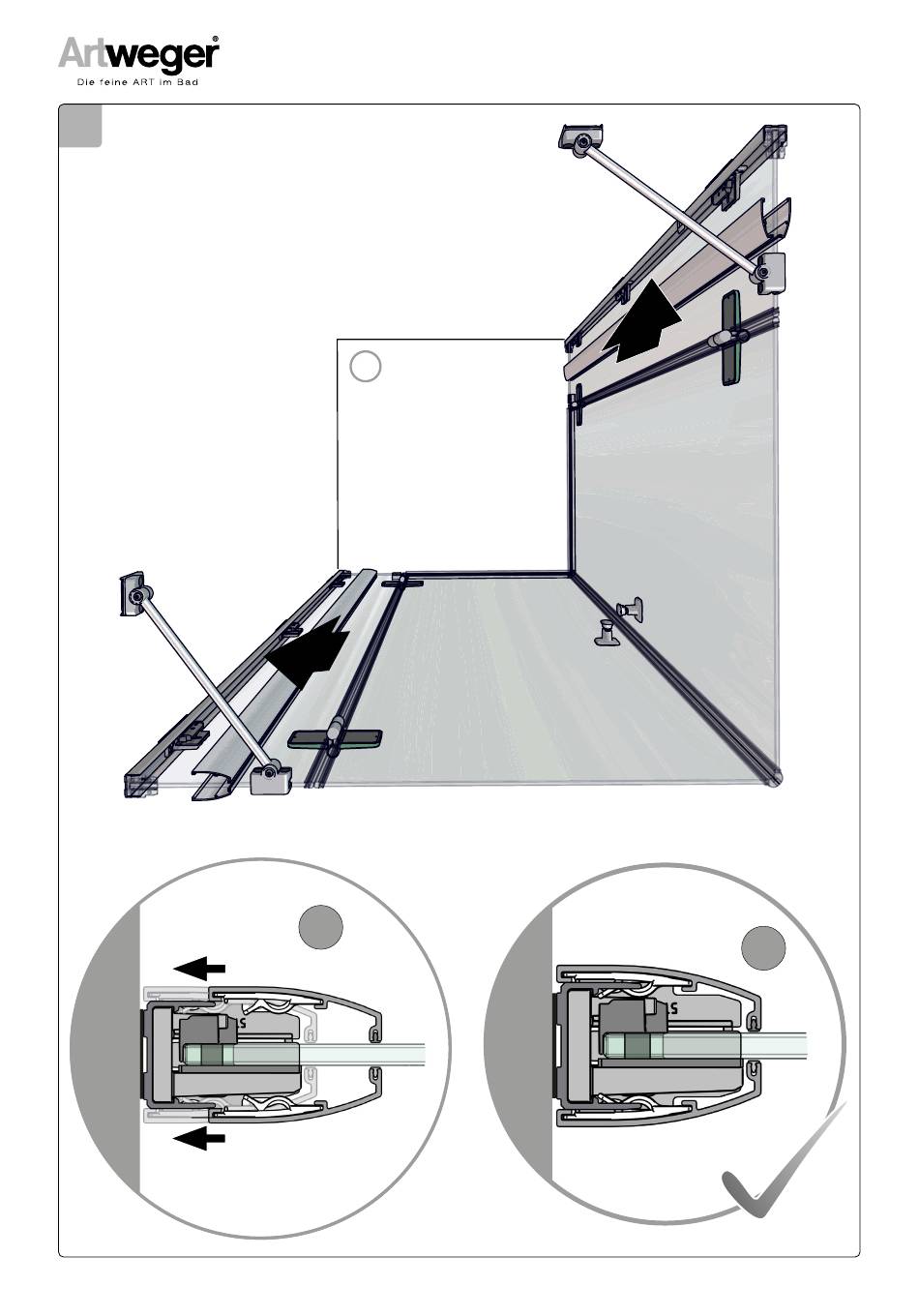 Artweger®
Die feine ART im Bad

S

S