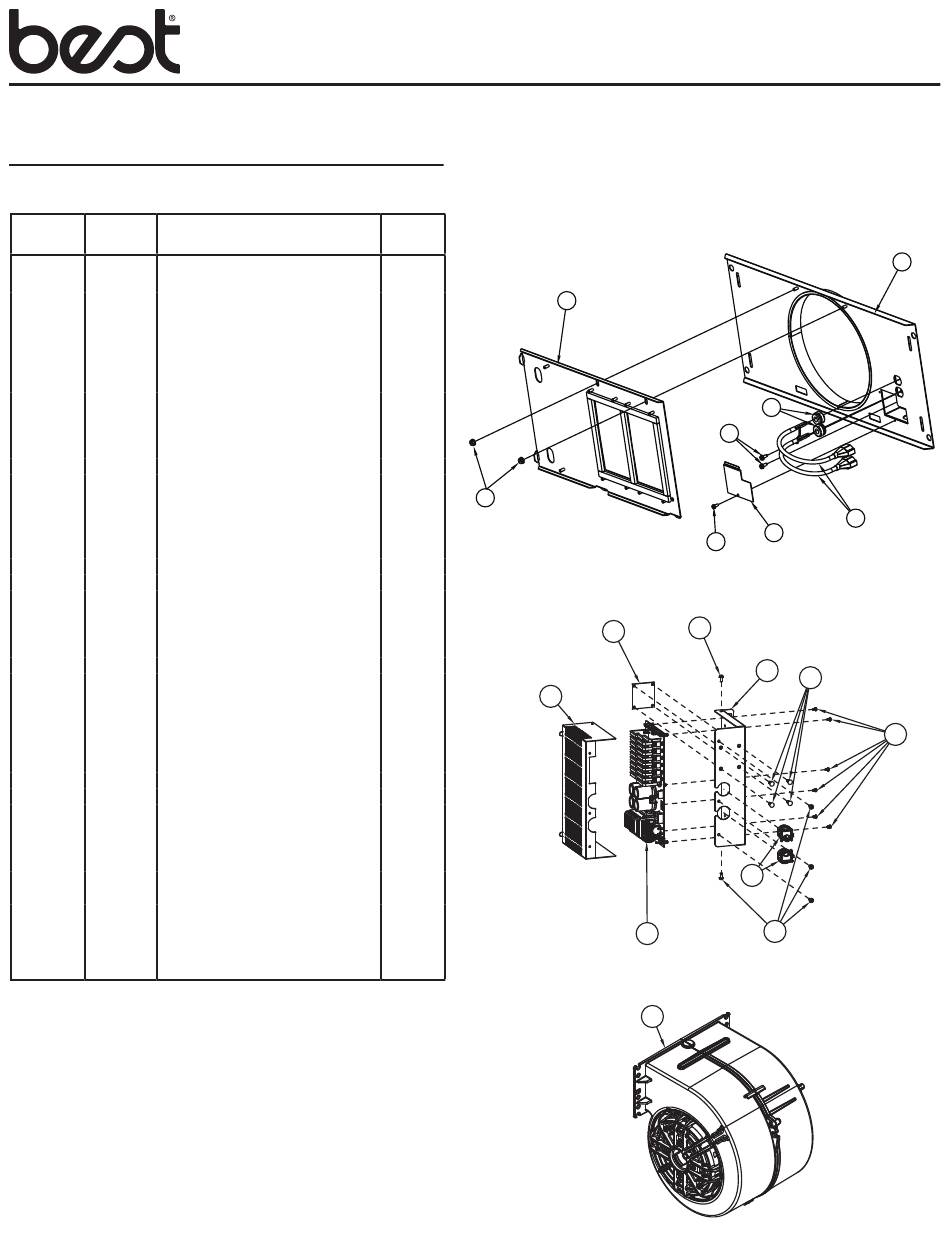 best®