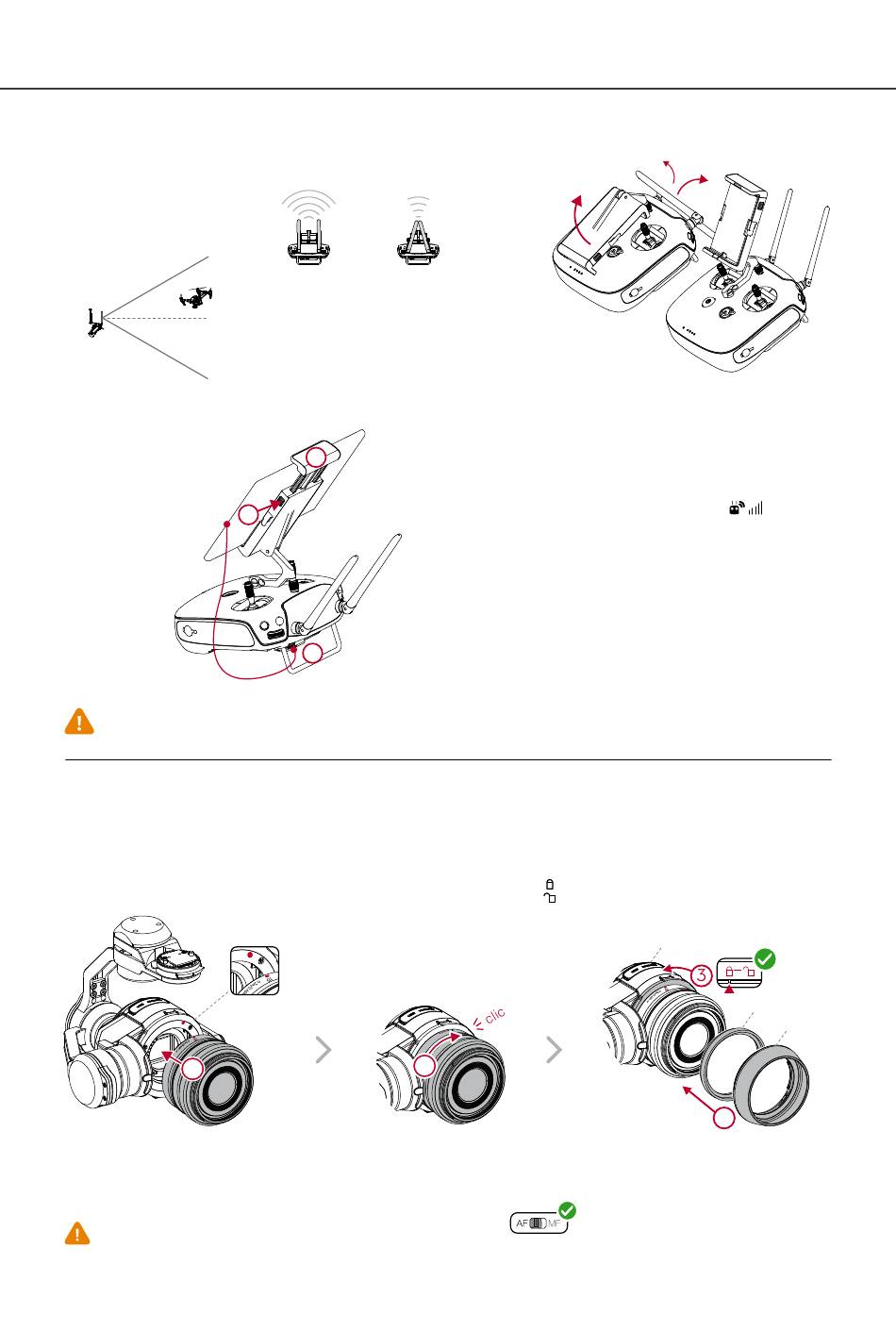 3

clic

AF MF