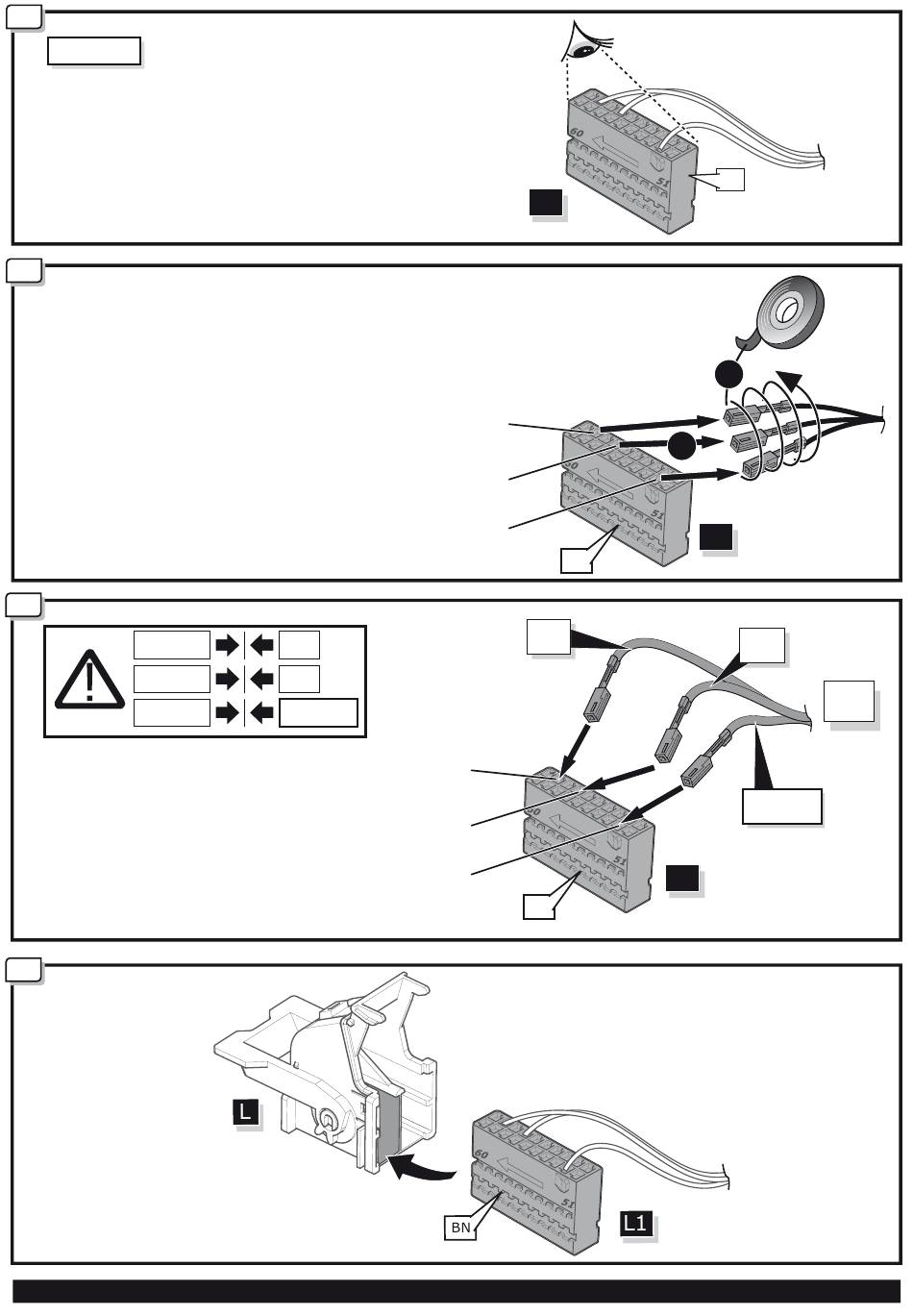 60

51

60

51

60

51

L

60

51

BN

L1