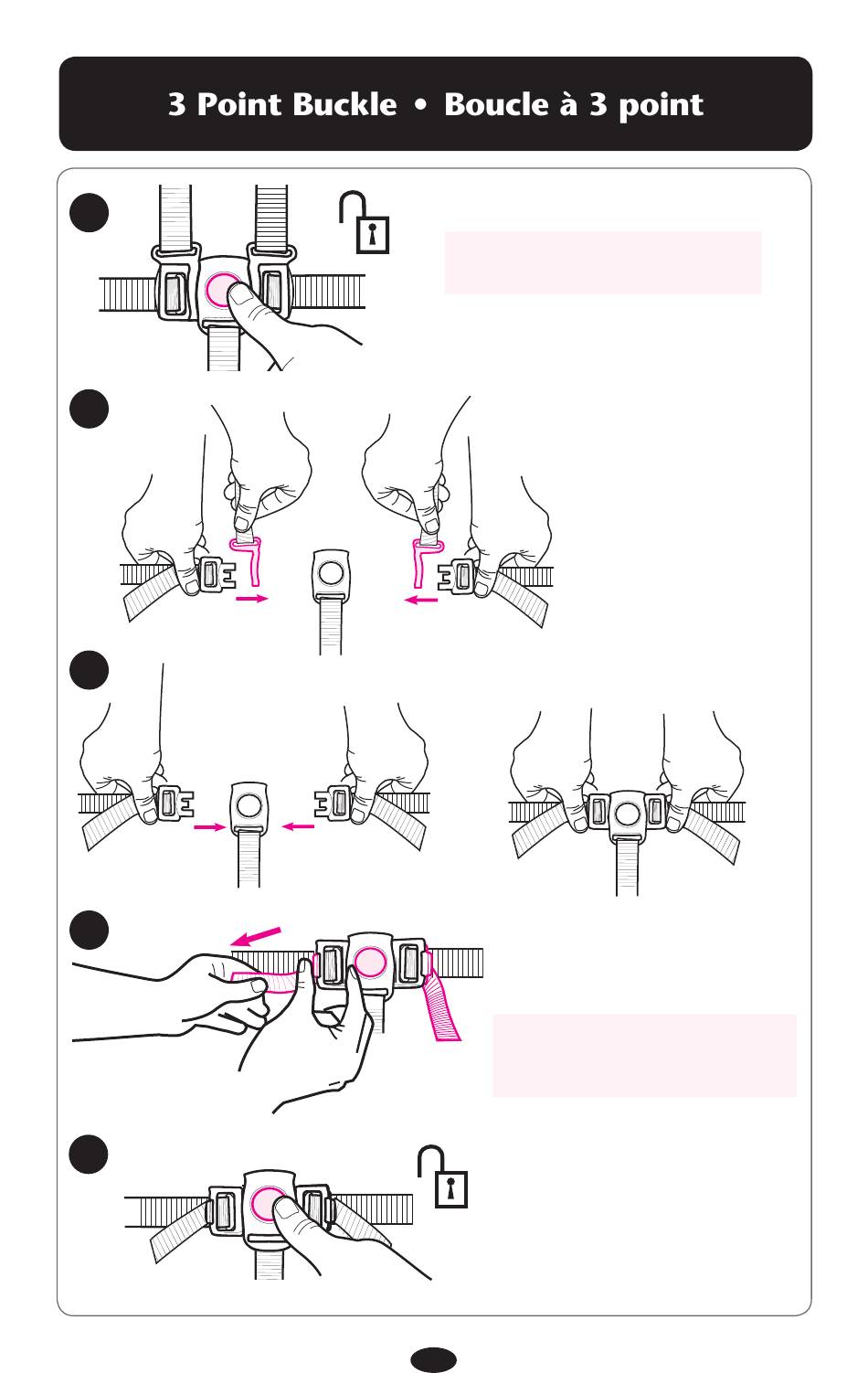 3 Point Buckle • Boucle à 3 point