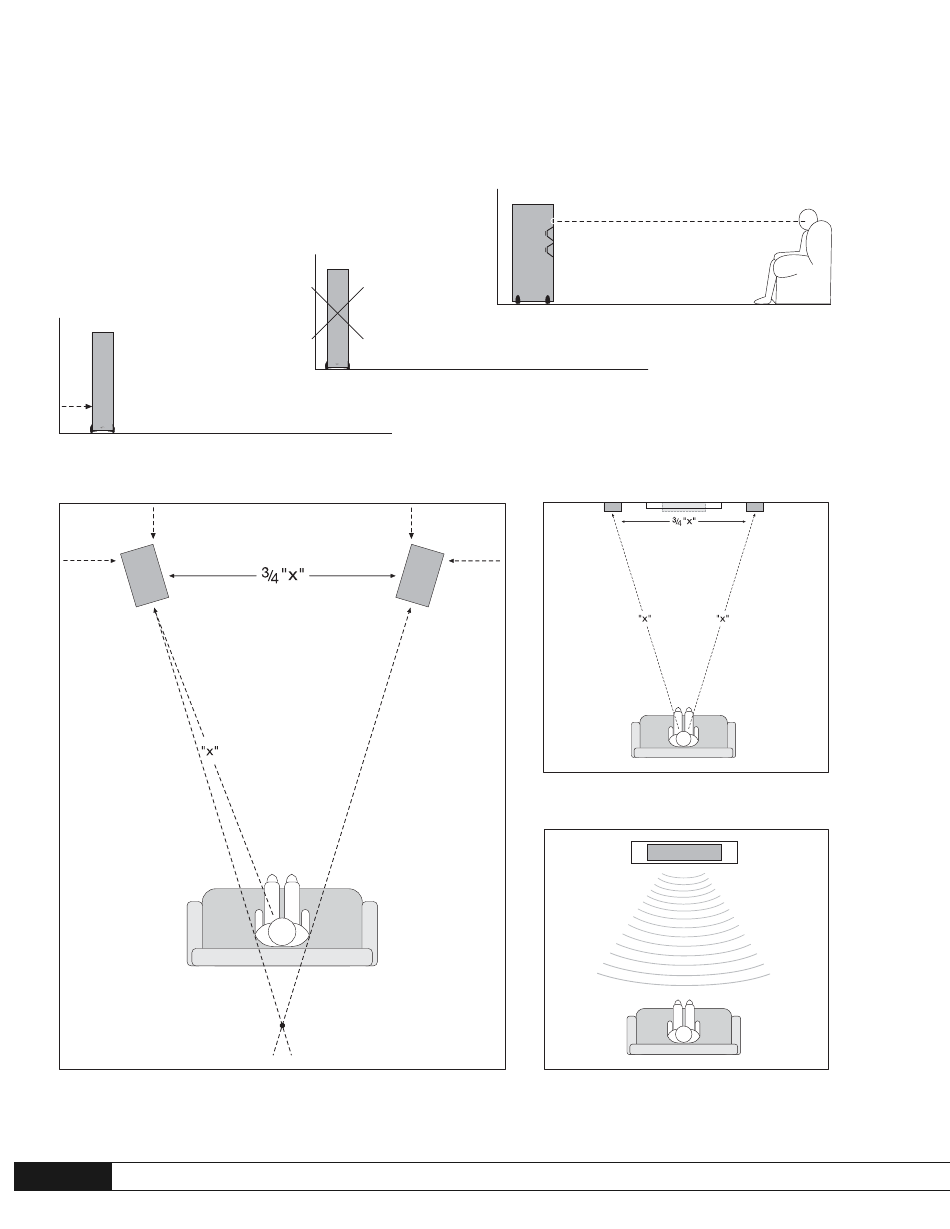 $\frac{3}{4}$"x"

"x"

$\frac{3}{4}$"x"

"x"

"x"