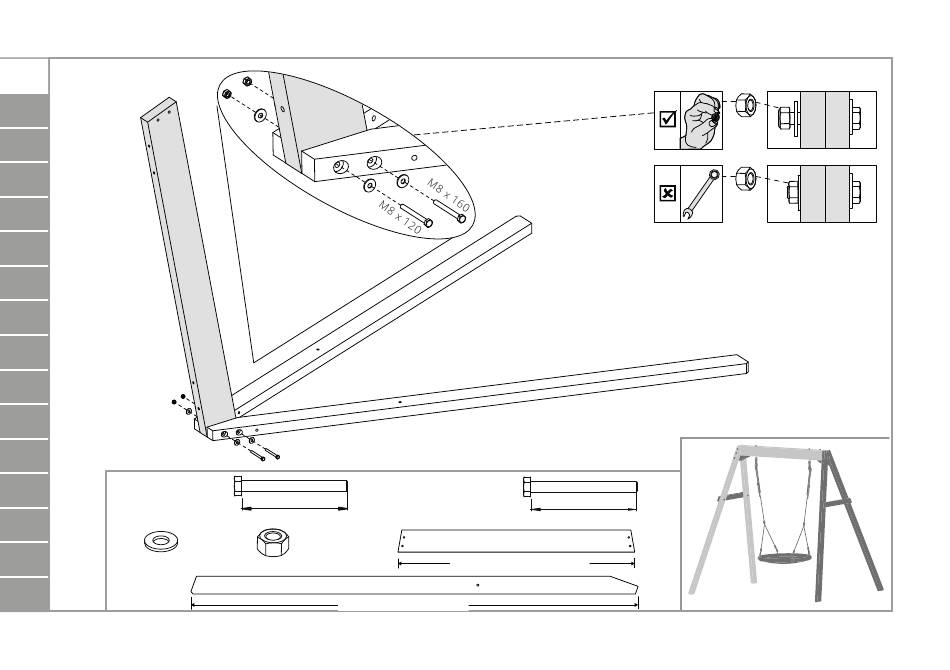 M8 x 160
M8 x 120