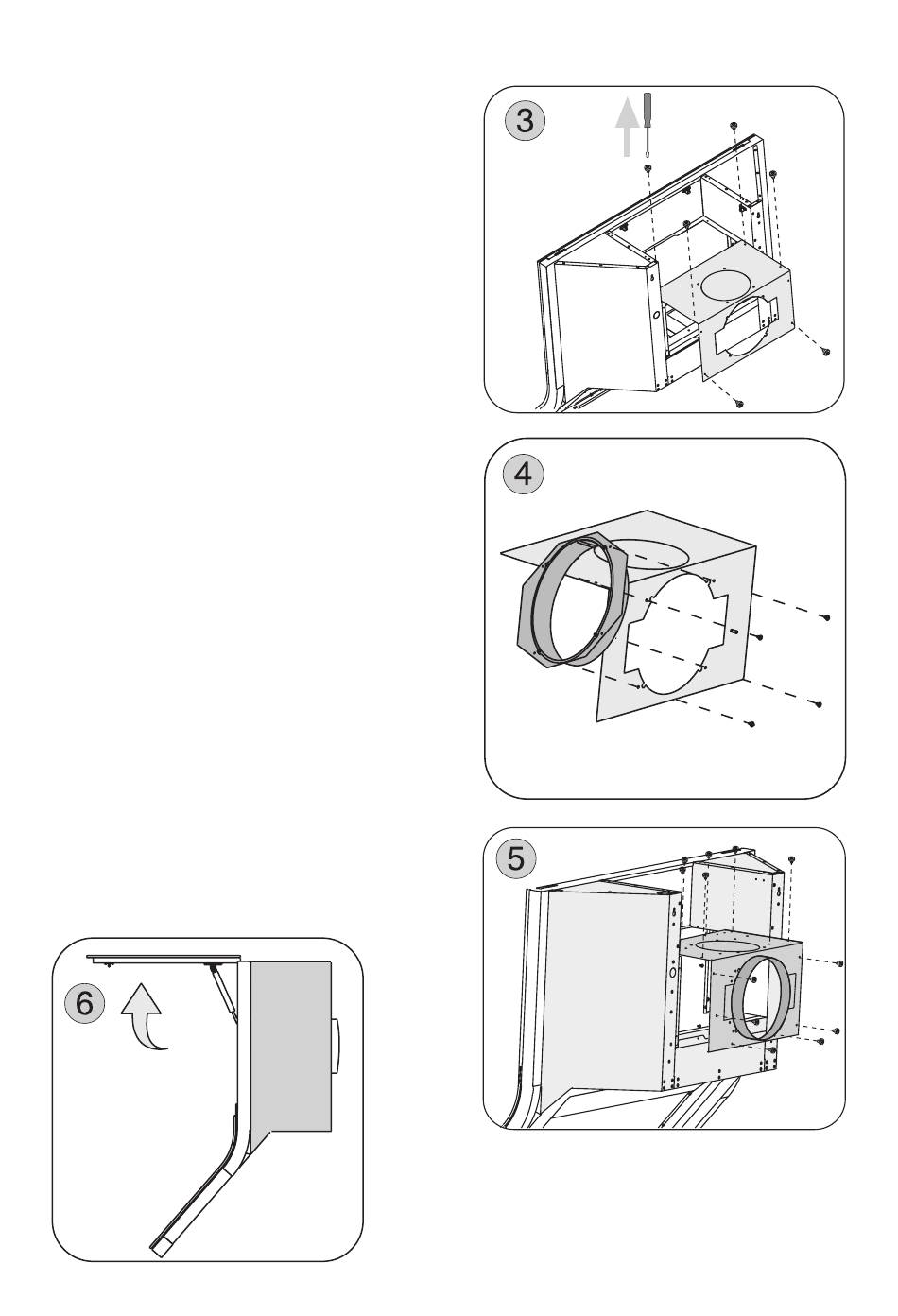 3

4

5

6