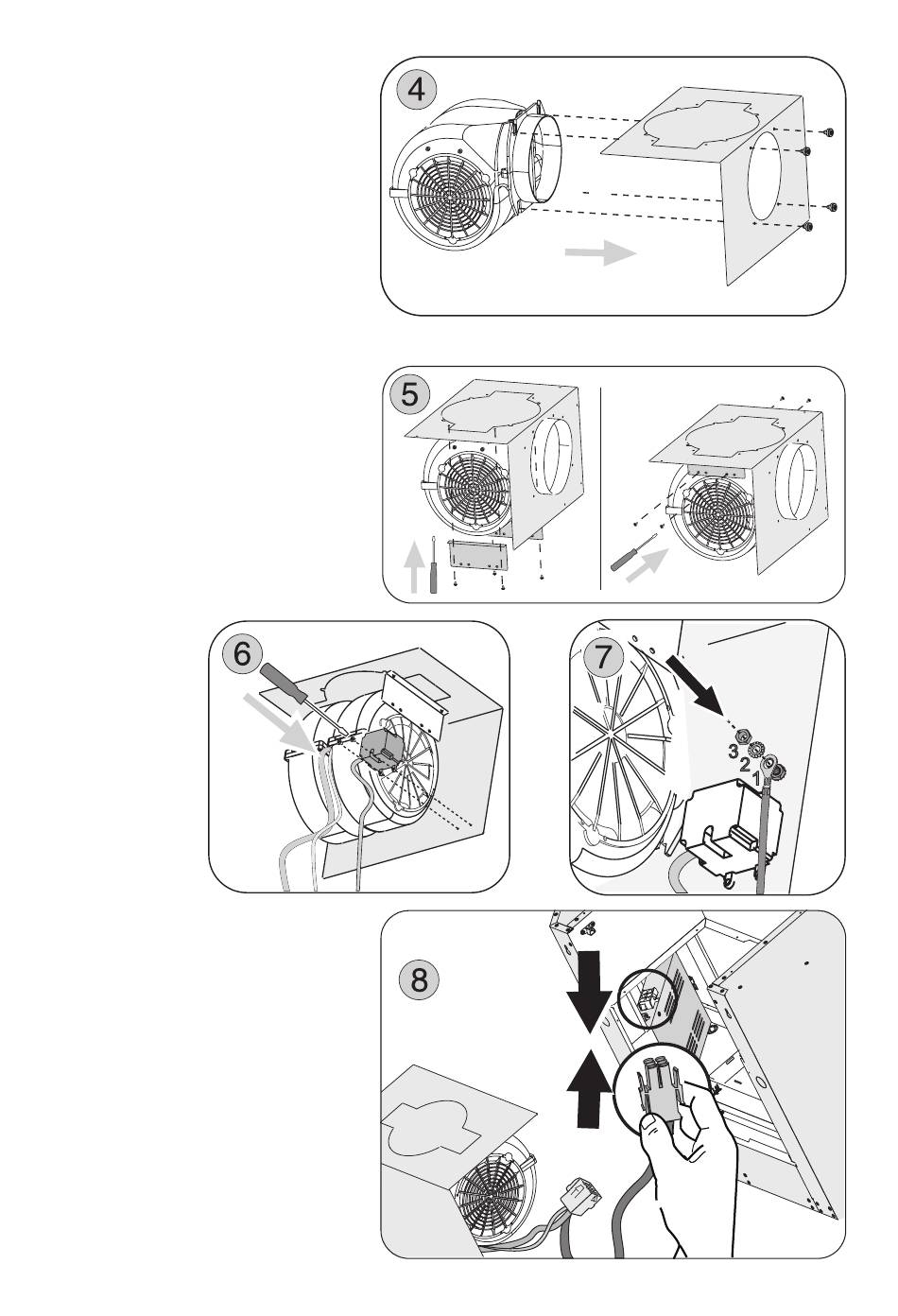 4

5

6

7

3
2
1

8