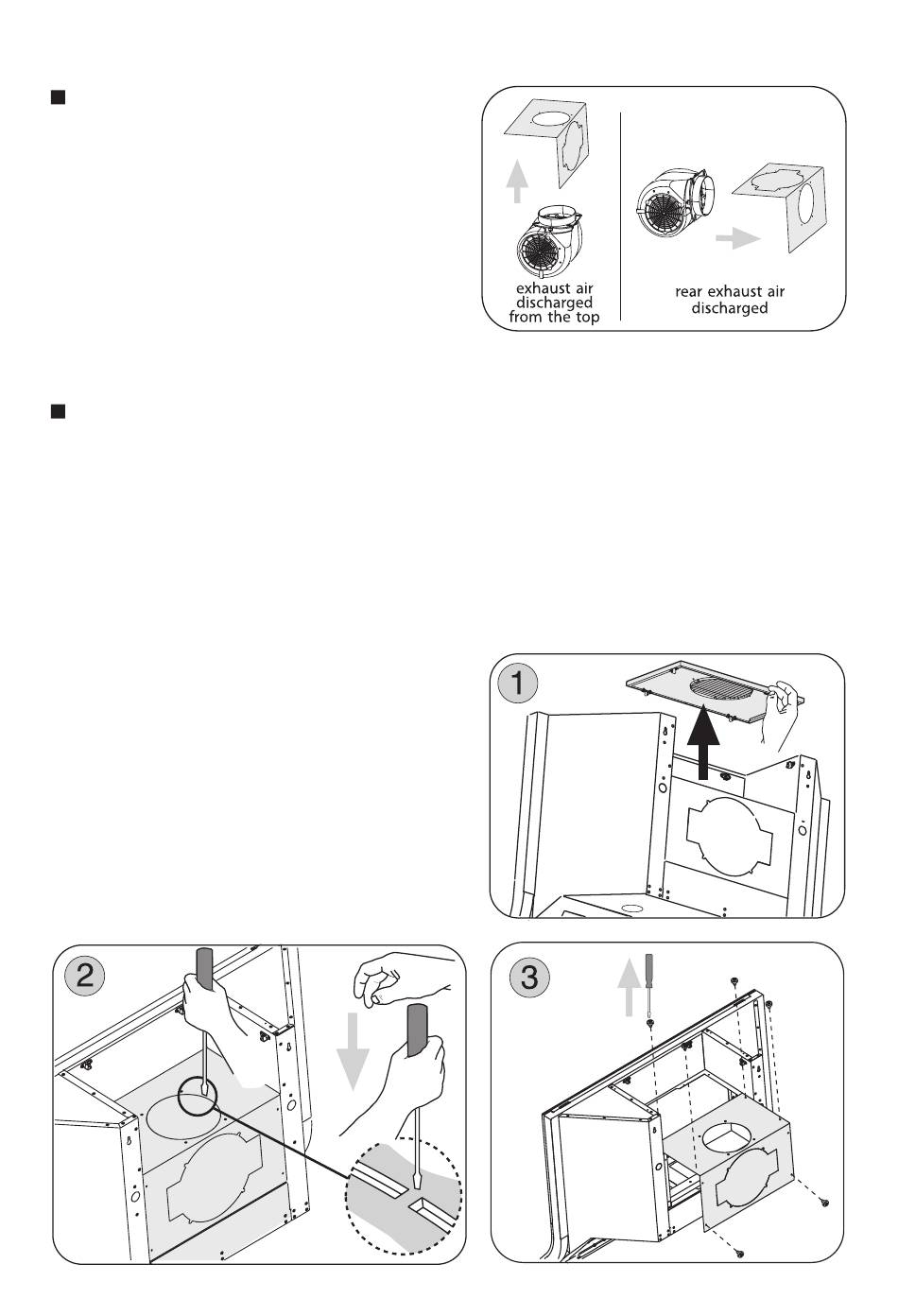 exhaust air discharged from the top

rear exhaust air discharged

1

2

3