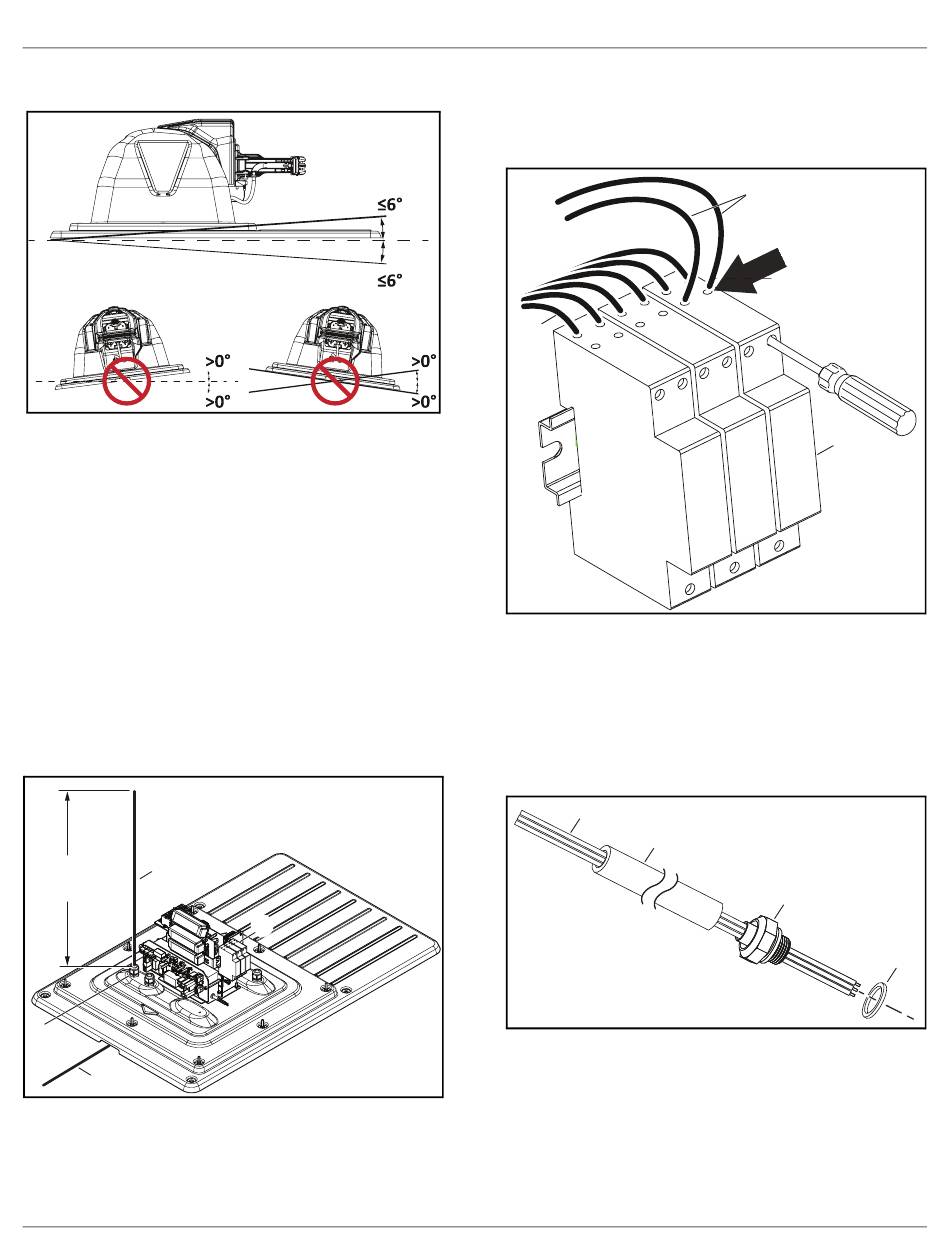 ≤6°

≤6°

>0°

>0°

>0°

>0°