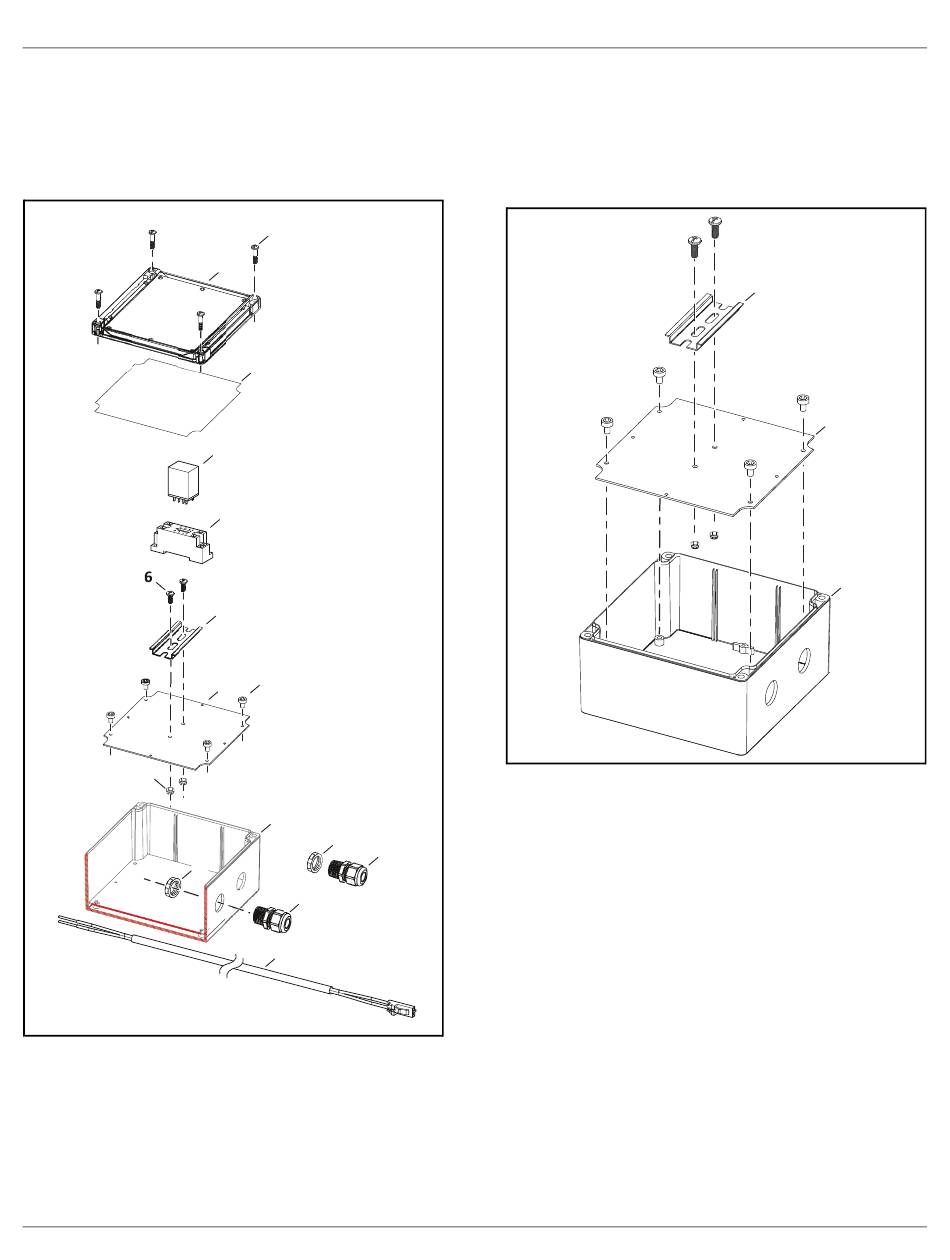 6