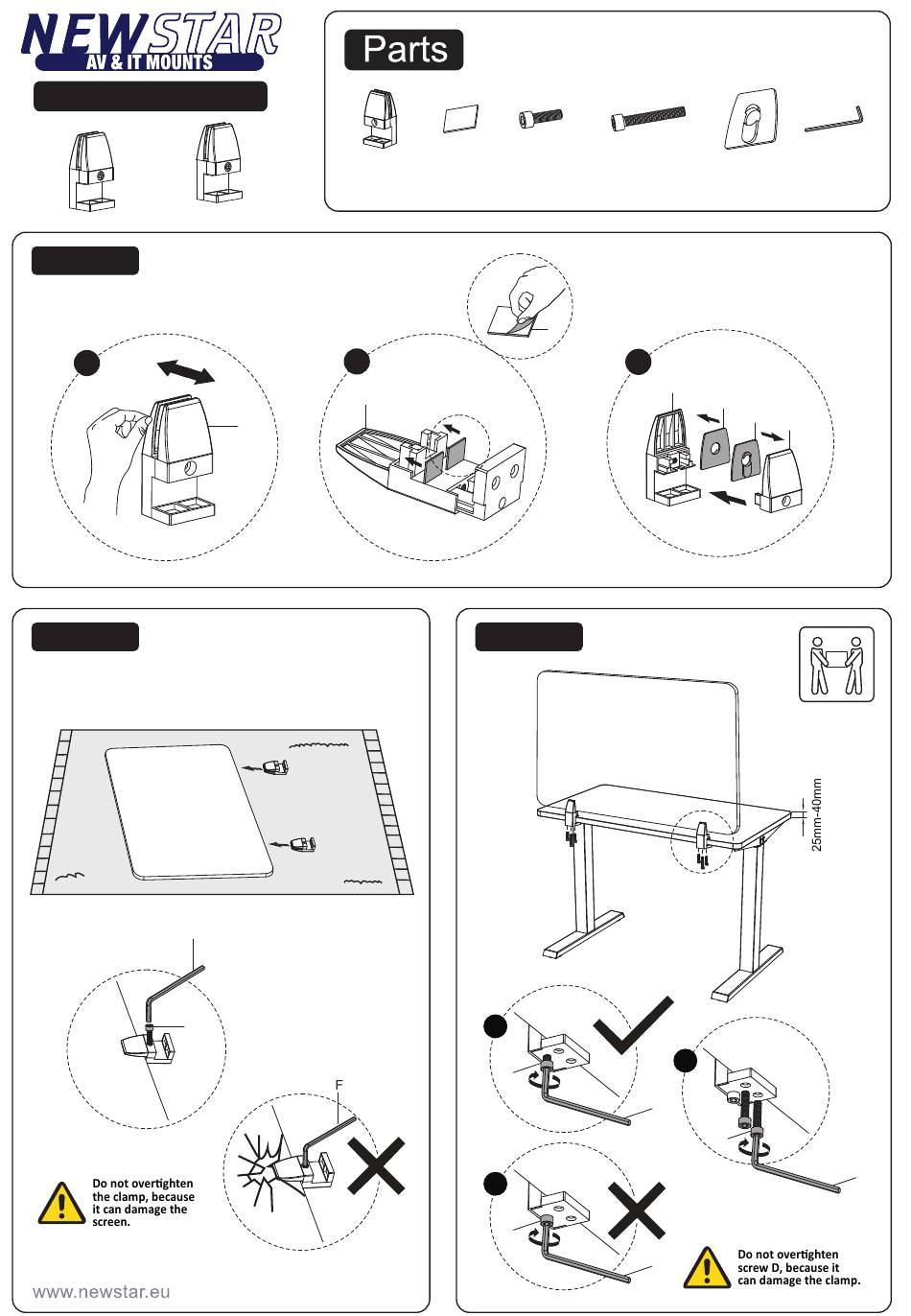 NEWSTAR
AV & IT MOUNTS

Parts

25mm-40mm

F

Do not overtighten the clamp, because it can damage the screen.

Do not overtighten screw D, because it can damage the clamp.

www.newstar.eu