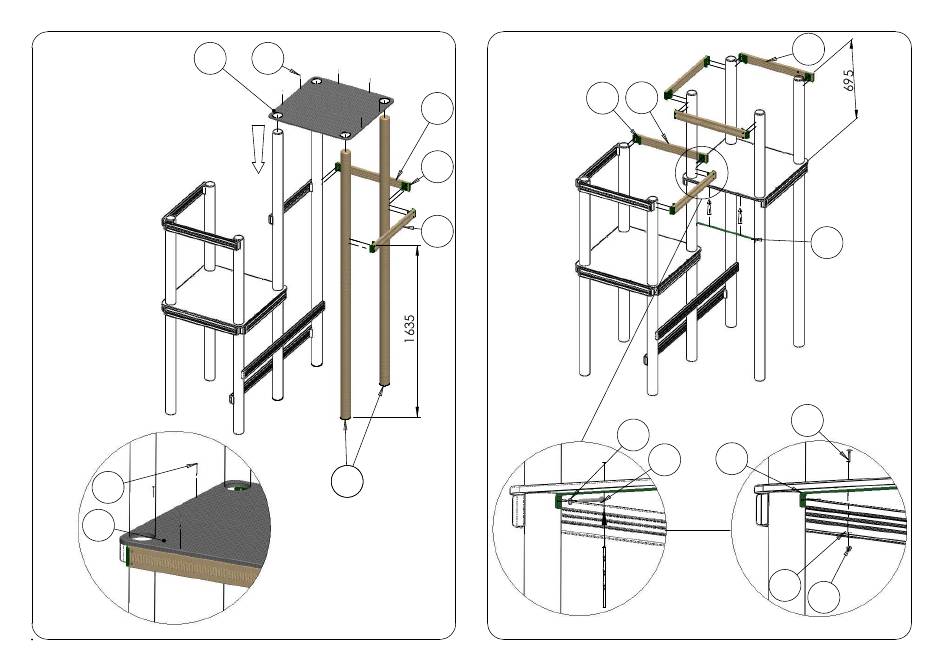 1635

695