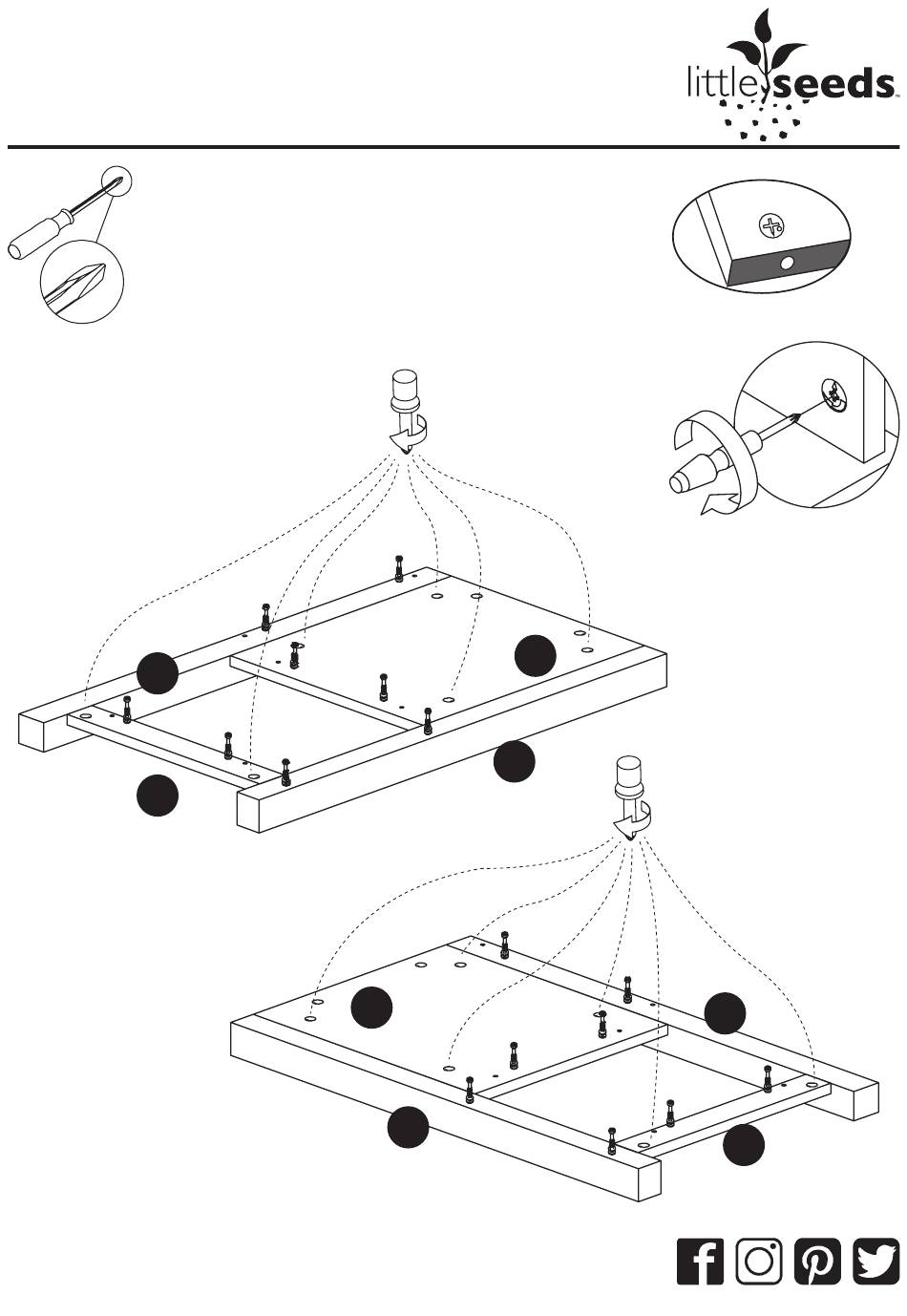 little seeds™