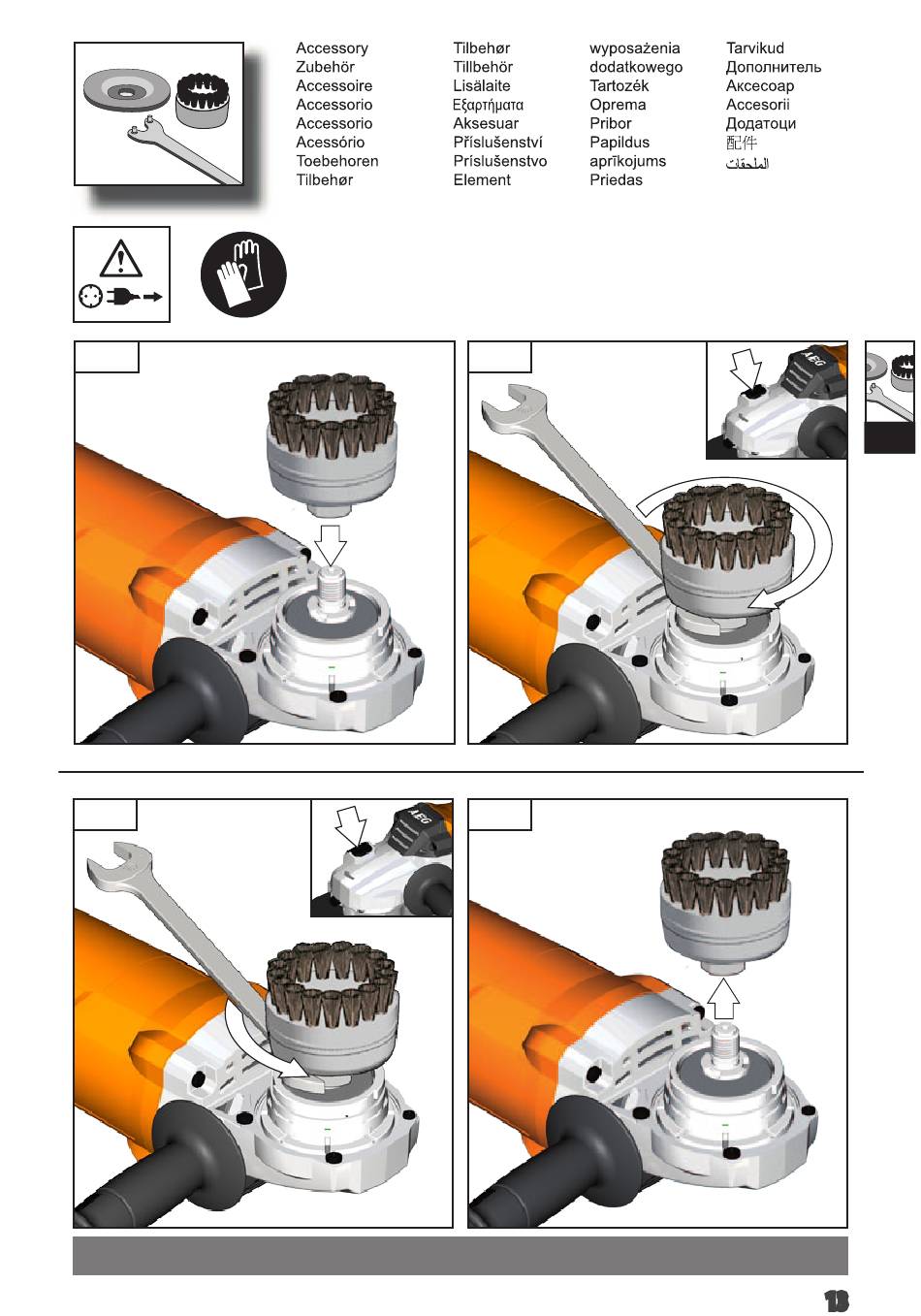 Accessory
Zubehör
Accessoire
Accessorio
Accessorio
Acessório
Toebehoren
Tilbehør

Tilbehør
Tillbehör
Lisälaite
Εξαρτήματα
Aksesuar
Příslušenství
Príslušenstvo
Element

wyposażenia
dodatkowego
Tartozék
Oprema
Pribor
Papildus
aprīkojums
Priedas

Tarvikud
Дополнитель
Аксесоар
Accesorii
Додатоци
配件
الملحقات

AEG

AEG

13