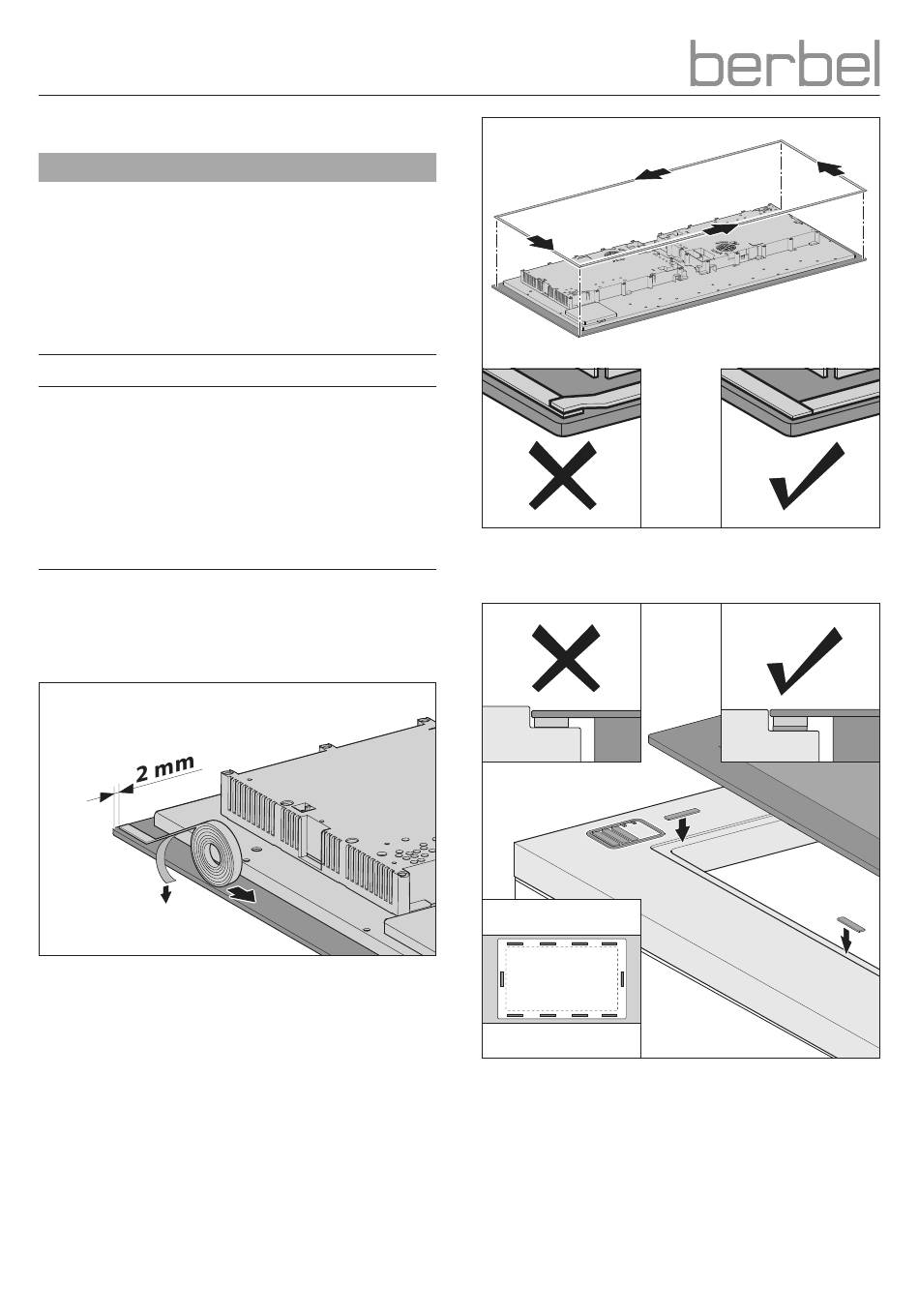 berbel

2 mm