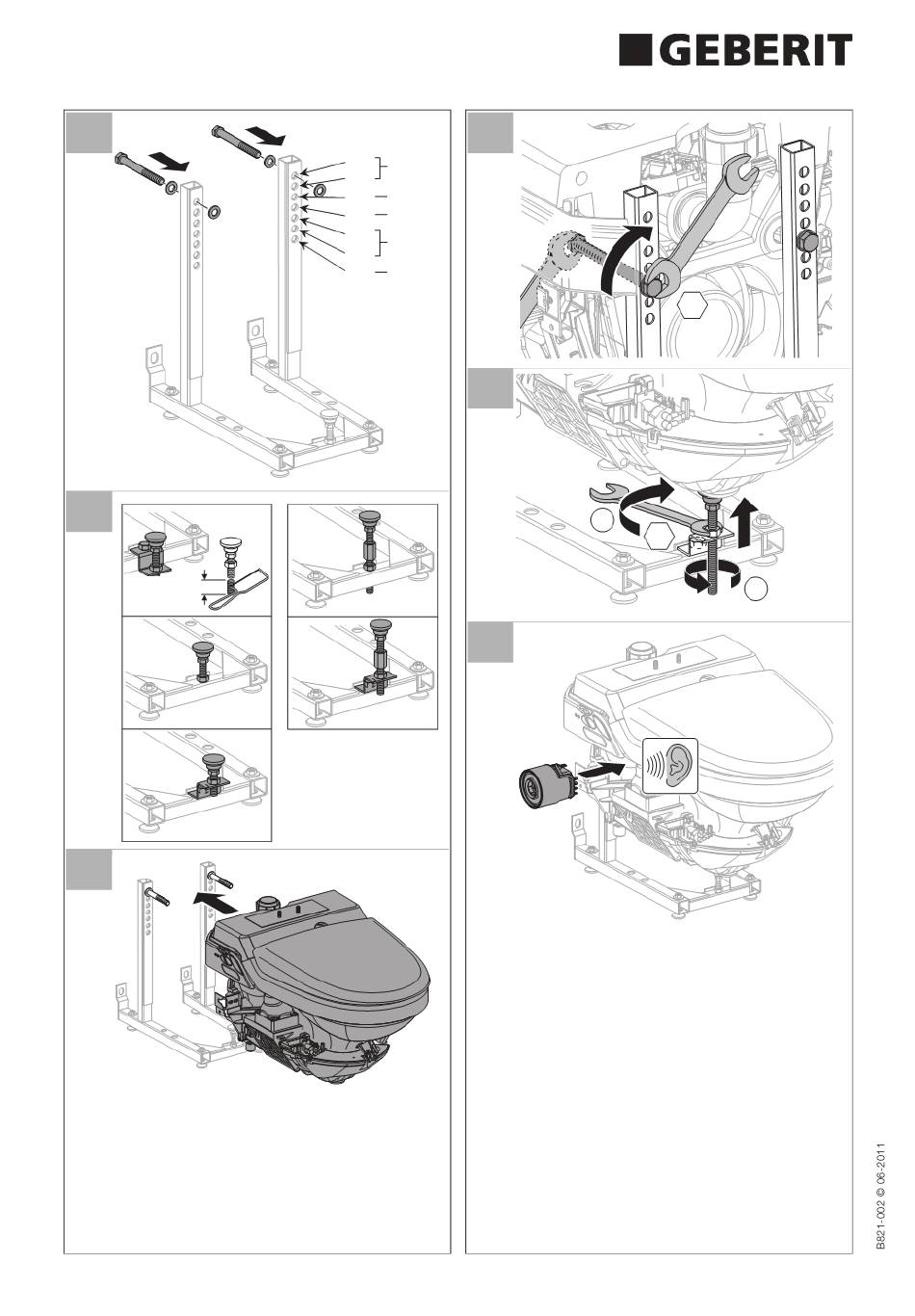 GEBERIT

B821-002 © 06-2011