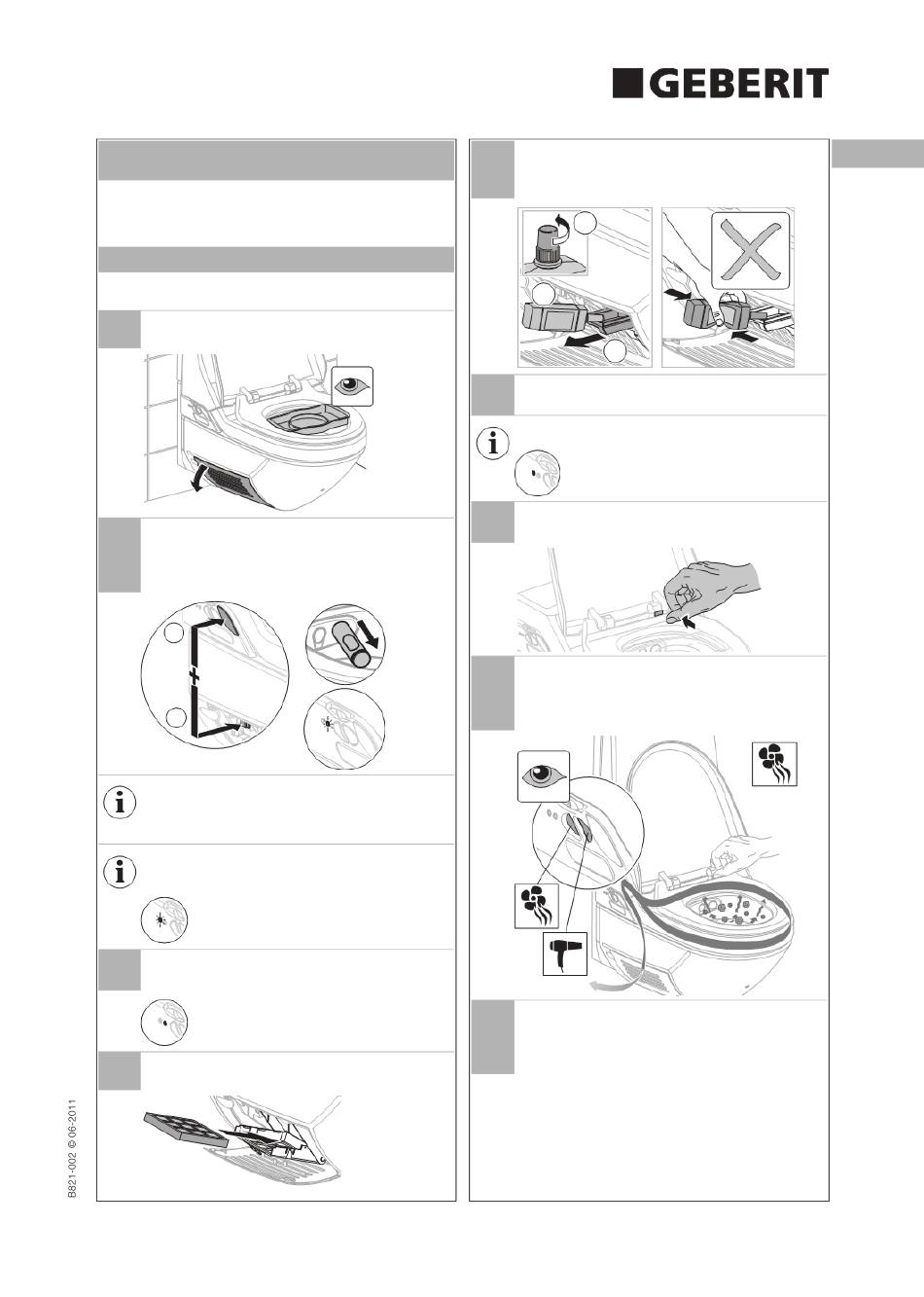 GEBERIT

B821-002 © 06-2011