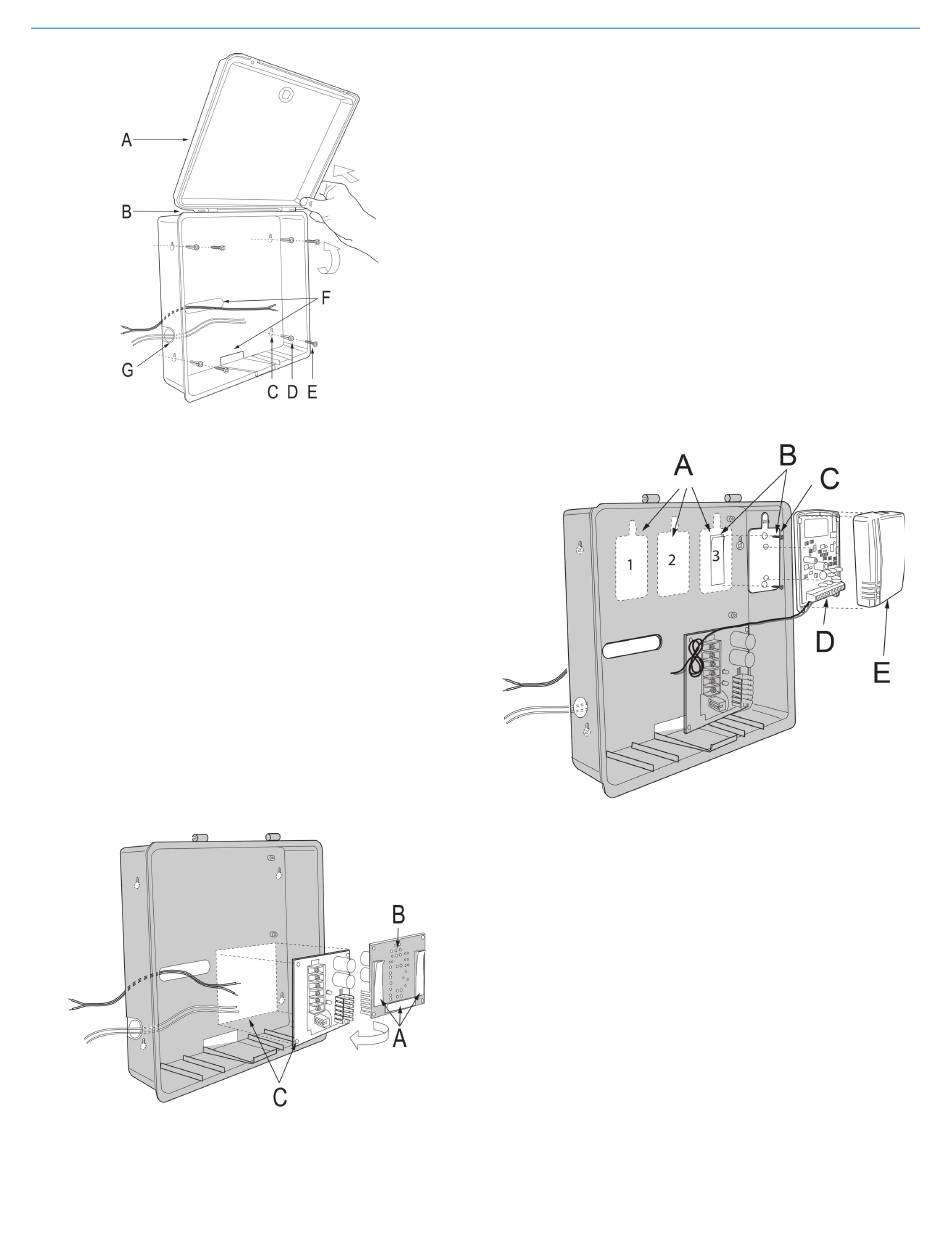 A
B
F
G
C D E

A
B
C
1
2
3
D
E

B
A
C