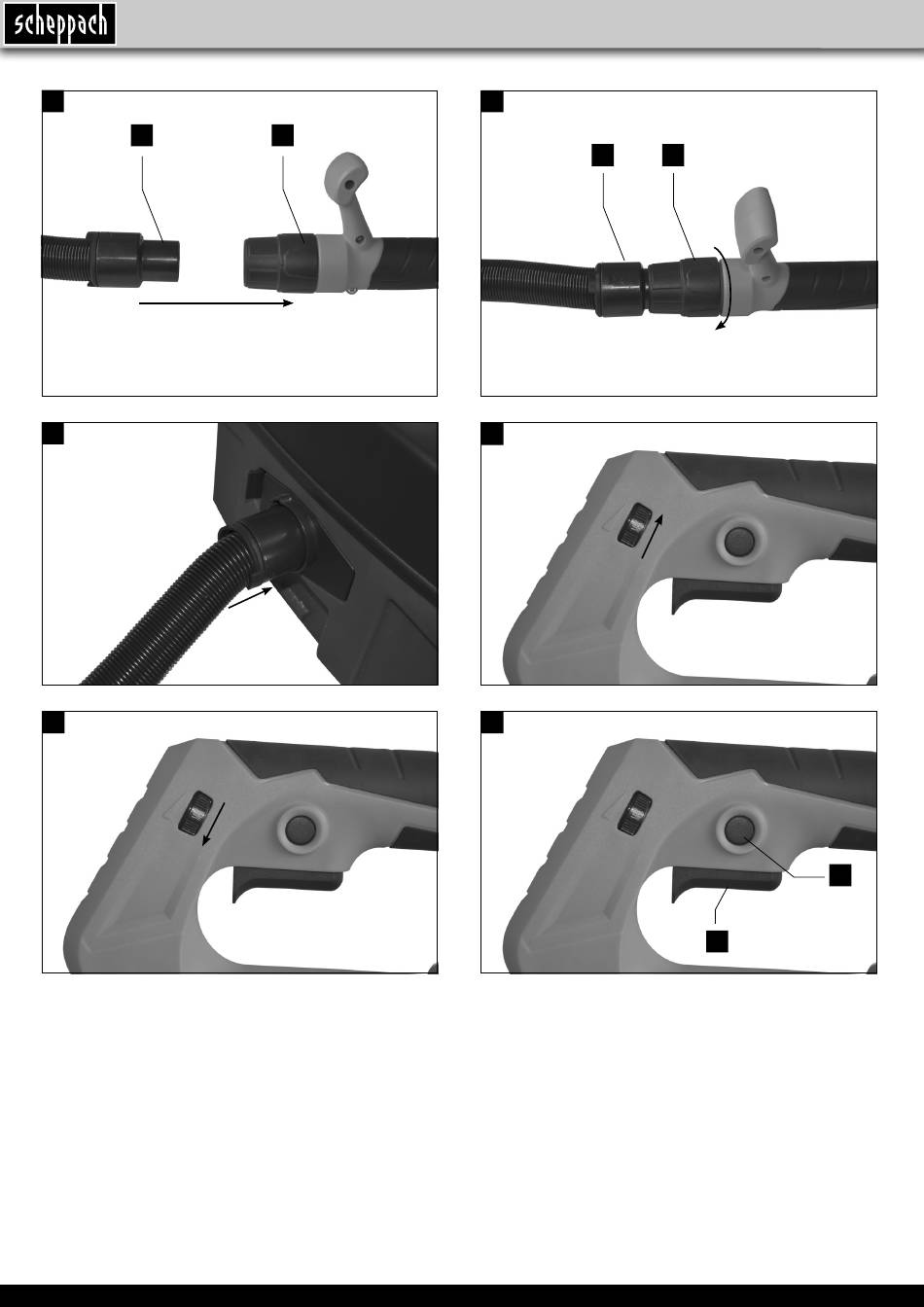 scheppach