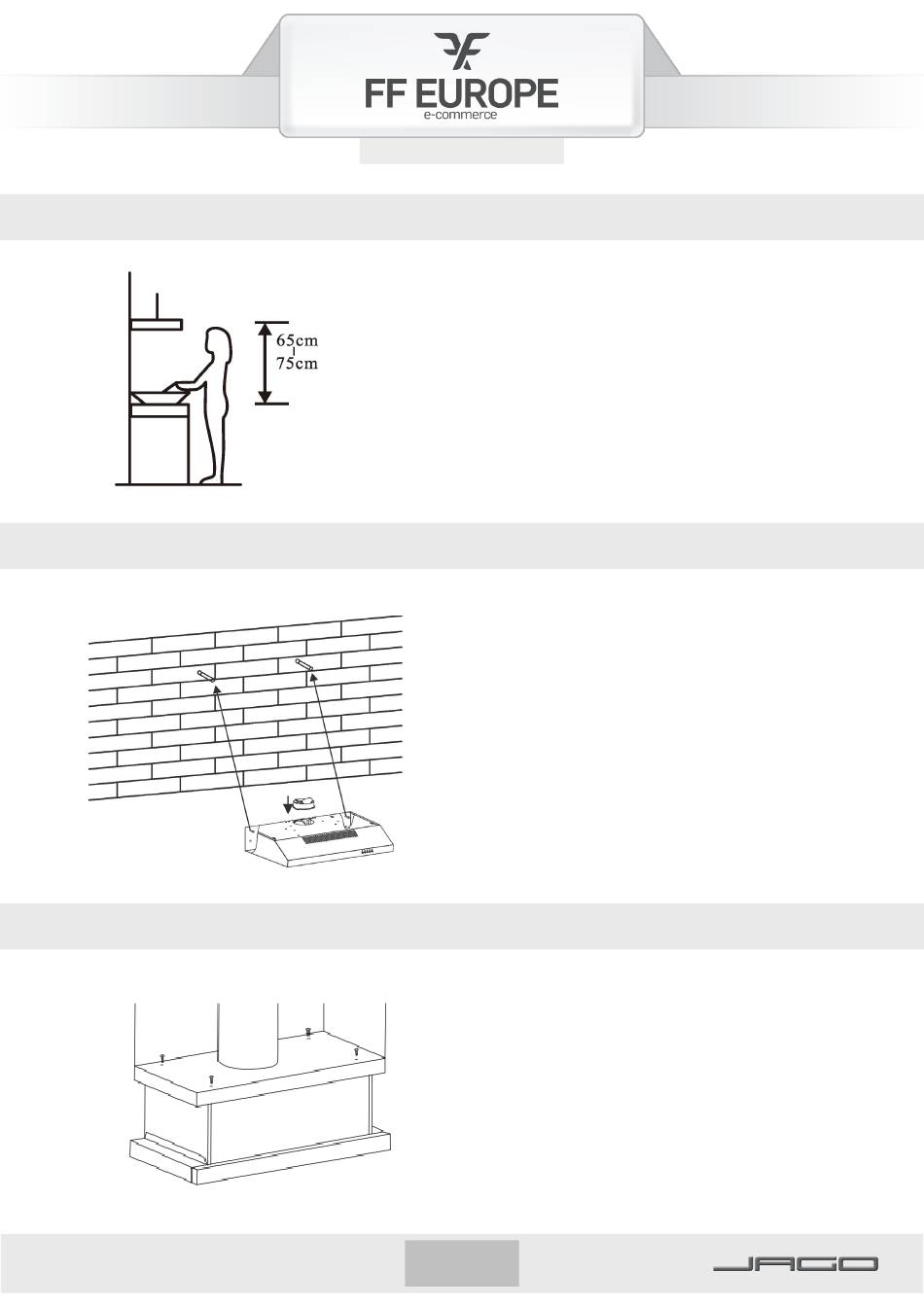 FF EUROPE
e-commerce

65cm
75cm

JAGO