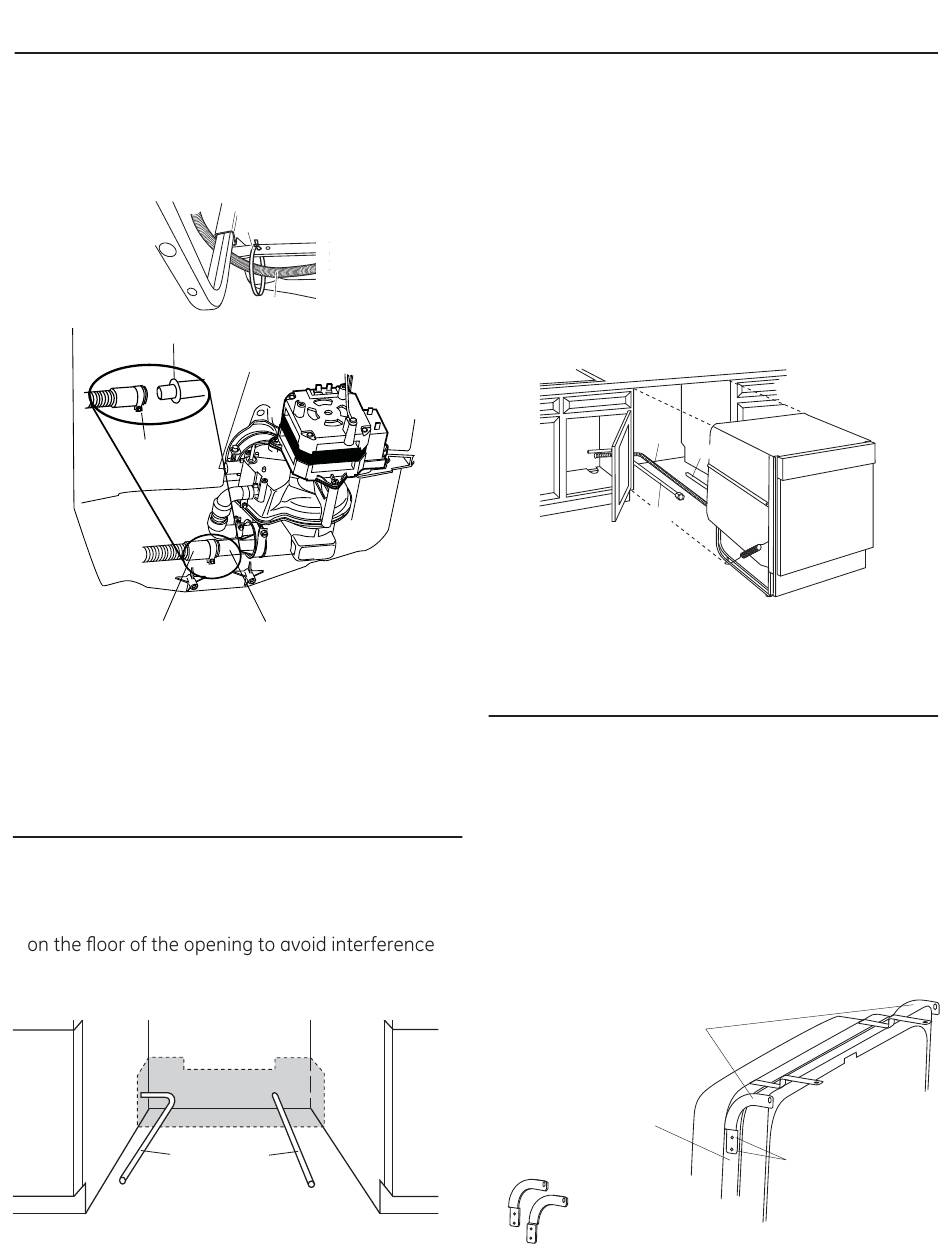 on the floor of the opening to avoid interference